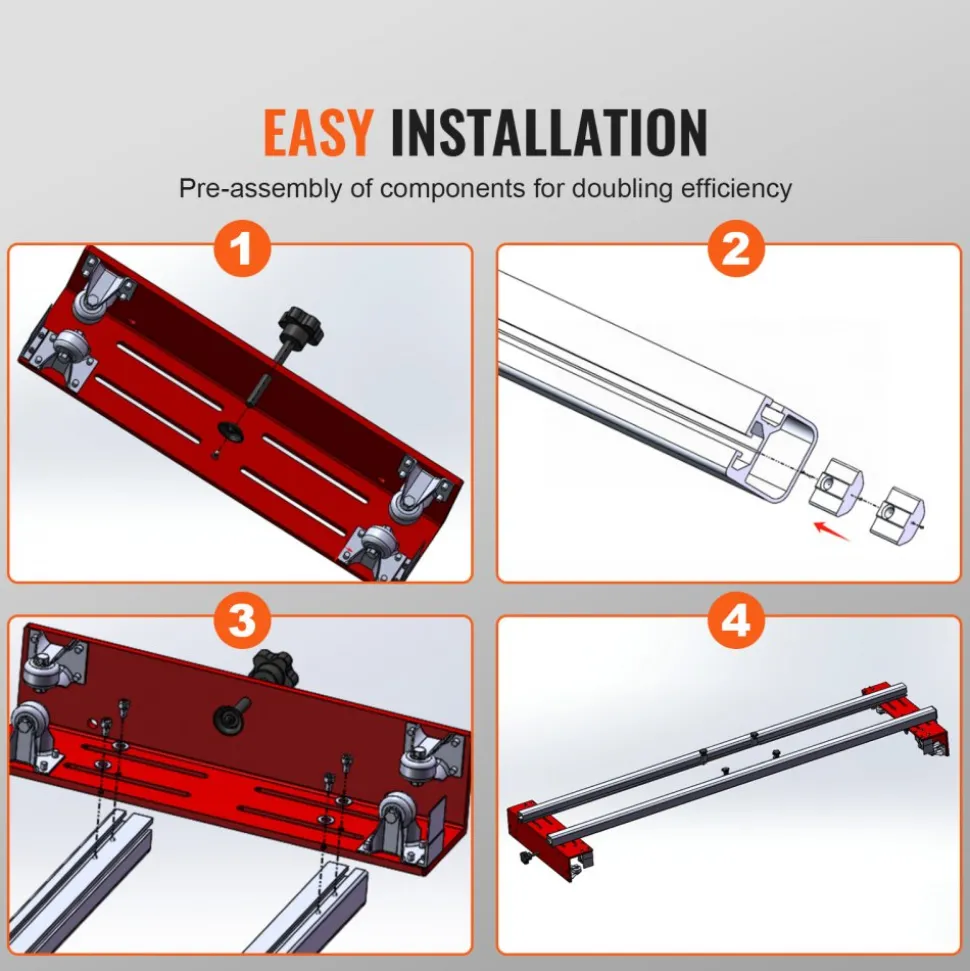 EASY INSTALLATION

Pre-assembly of components for doubling efficiency

1

2

3

4