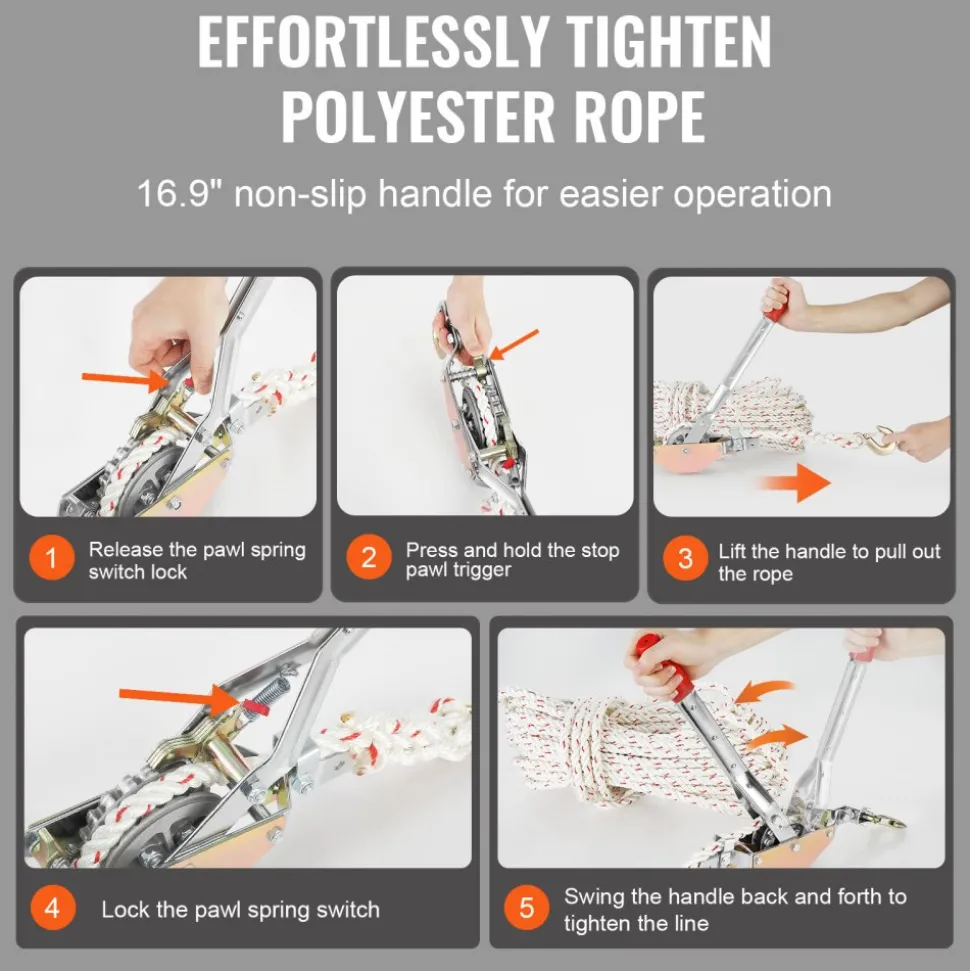 EFFORTLESSLY TIGHTEN POLYESTER ROPE

16.9" non-slip handle for easier operation

1 Release the pawl spring switch lock

2 Press and hold the stop pawl trigger

3 Lift the handle to pull out the rope

4 Lock the pawl spring switch

5 Swing the handle back and forth to tighten the line