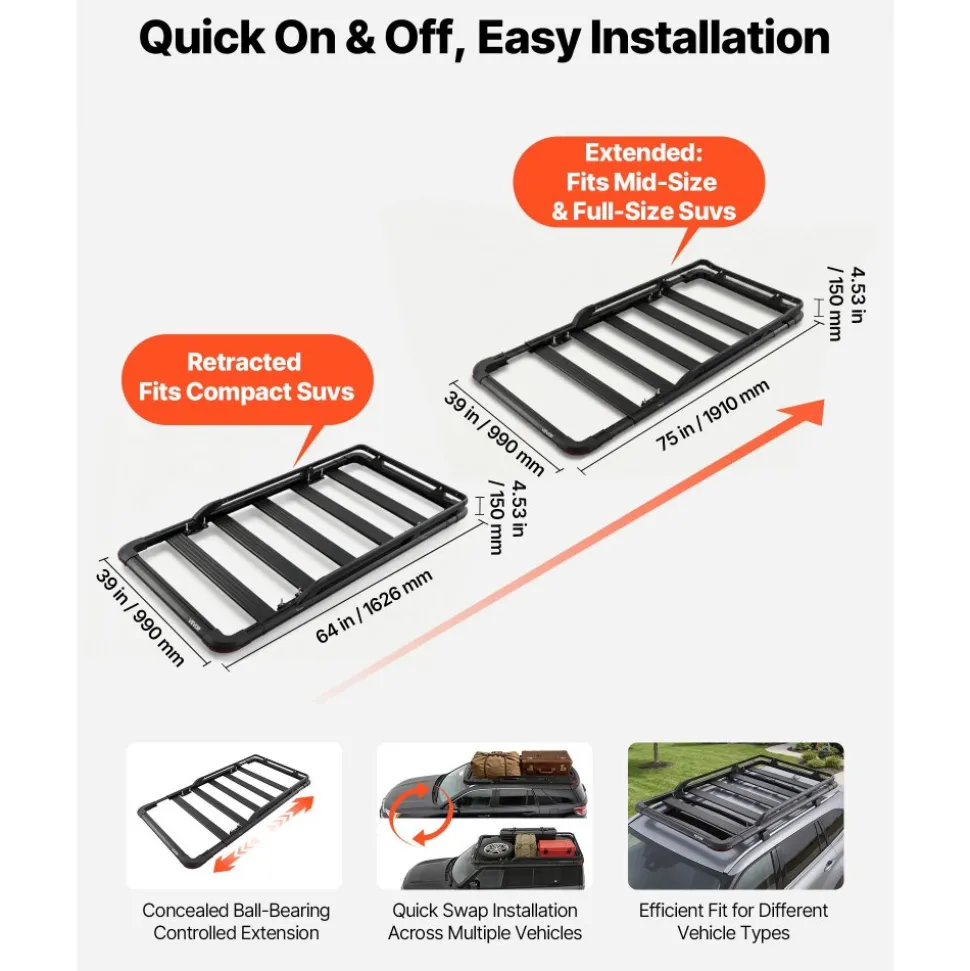 Quick On & Off, Easy Installation

Extended:
Fits Mid-Size
& Full-Size Suvs

4.53 in / 150 mm

39 in / 990 mm

75 in / 1910 mm

Retracted
Fits Compact Suvs

4.53 in / 150 mm

39 in / 990 mm

64 in / 1626 mm

Concealed Ball-Bearing Controlled Extension

Quick Swap Installation Across Multiple Vehicles

Efficient Fit for Different Vehicle Types