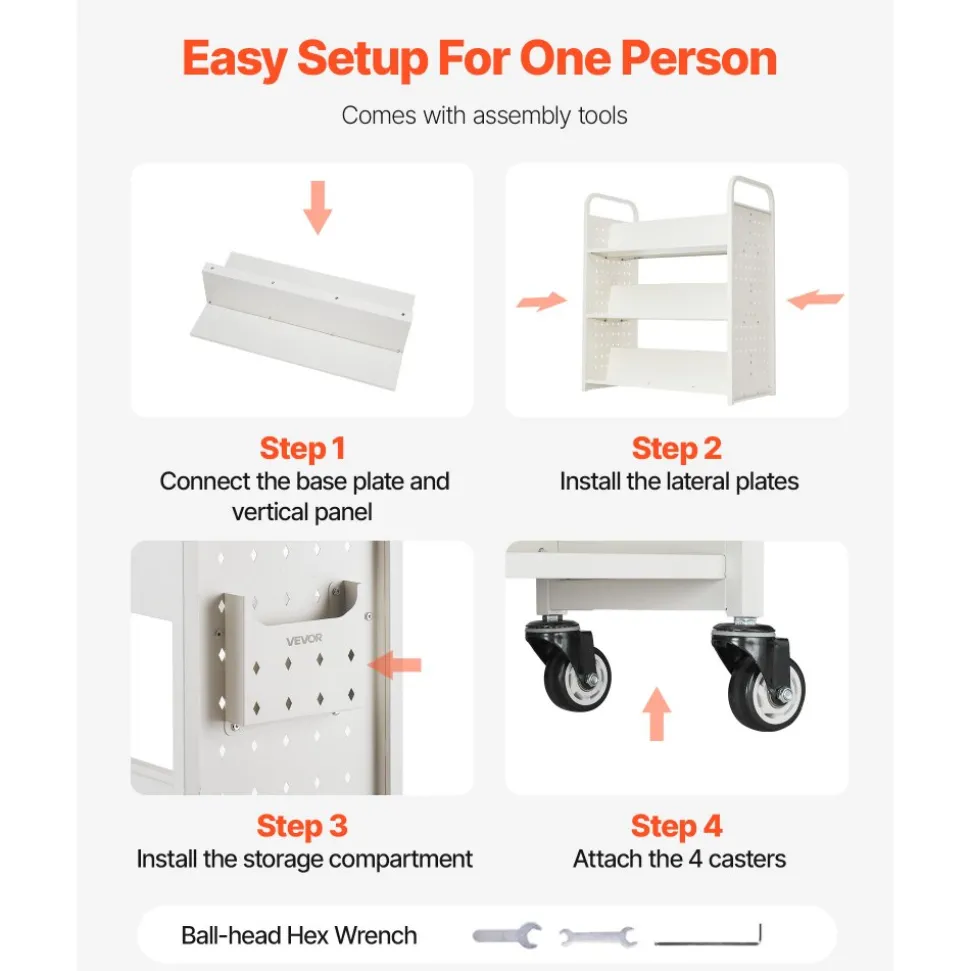 Easy Setup For One Person

Comes with assembly tools

Step 1
Connect the base plate and vertical panel

Step 2
Install the lateral plates

VEVOR

Step 3
Install the storage compartment

Step 4
Attach the 4 casters

Ball-head Hex Wrench