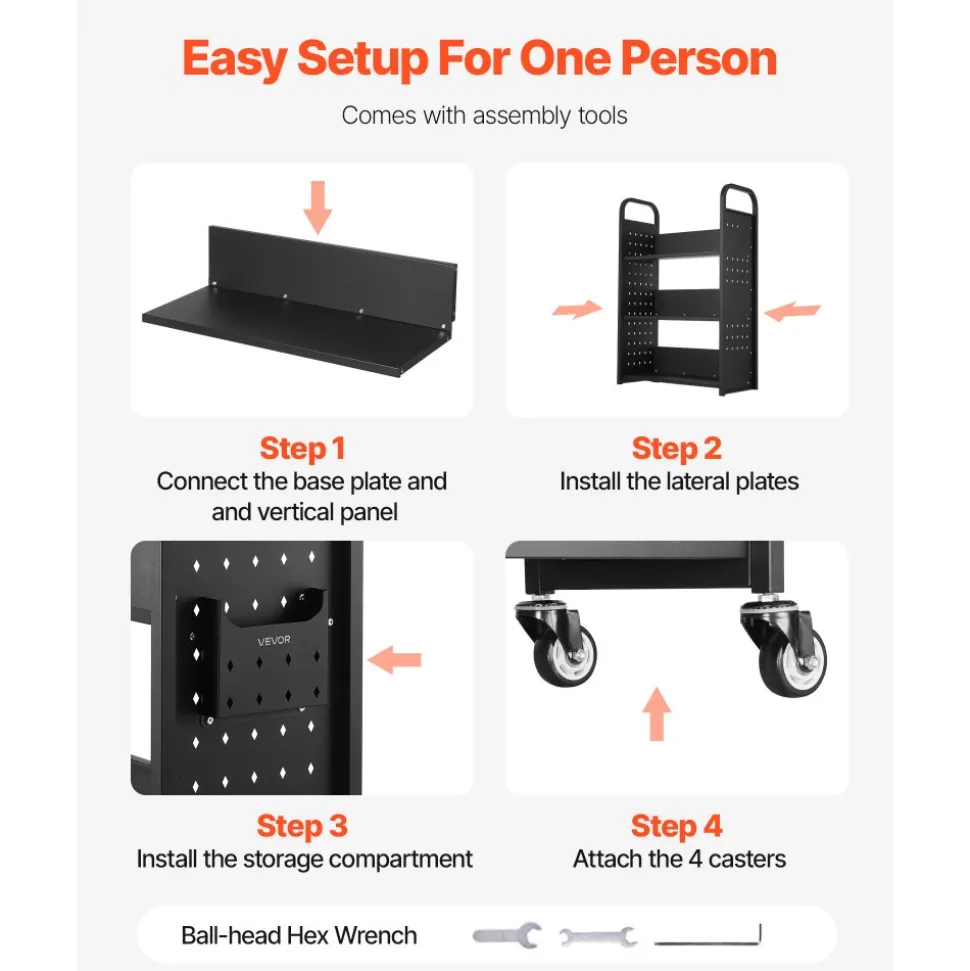 Easy Setup For One Person

Comes with assembly tools

Step 1
Connect the base plate and and vertical panel

Step 2
Install the lateral plates

VEVOR

Step 3
Install the storage compartment

Step 4
Attach the 4 casters

Ball-head Hex Wrench