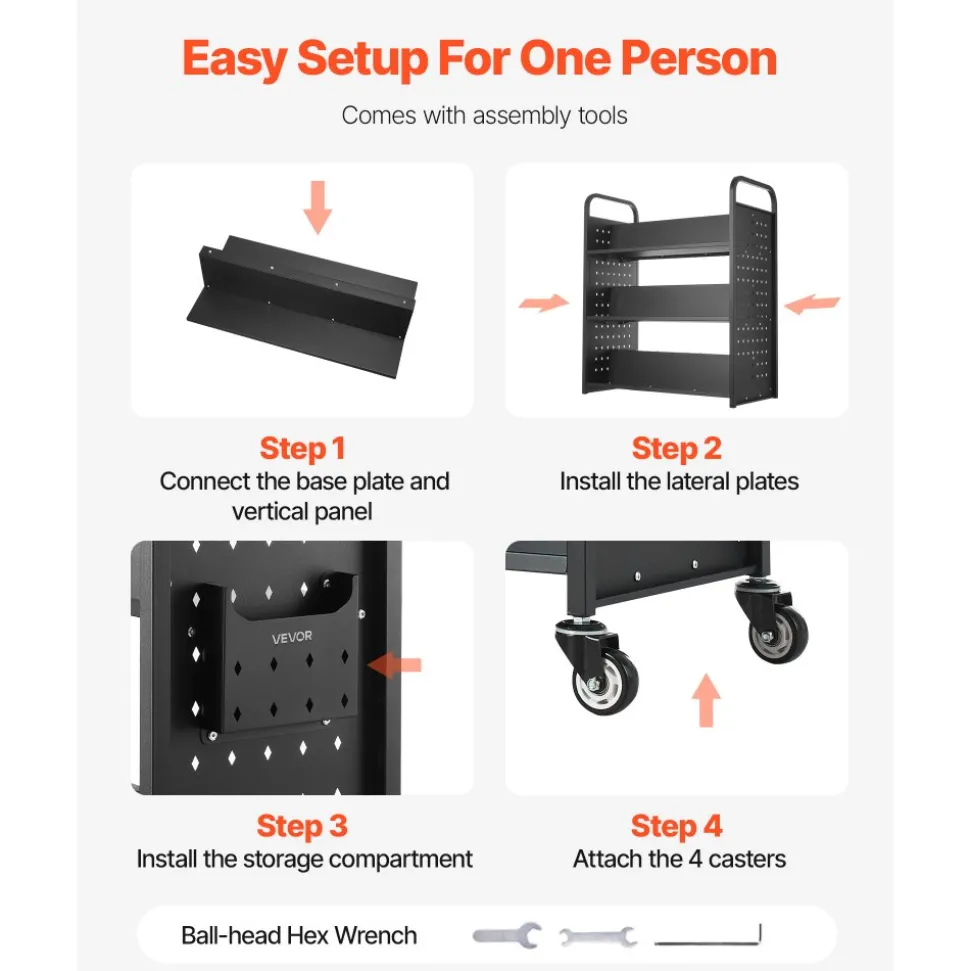 Easy Setup For One Person

Comes with assembly tools

Step 1
Connect the base plate and vertical panel

Step 2
Install the lateral plates

VEVOR

Step 3
Install the storage compartment

Step 4
Attach the 4 casters

Ball-head Hex Wrench