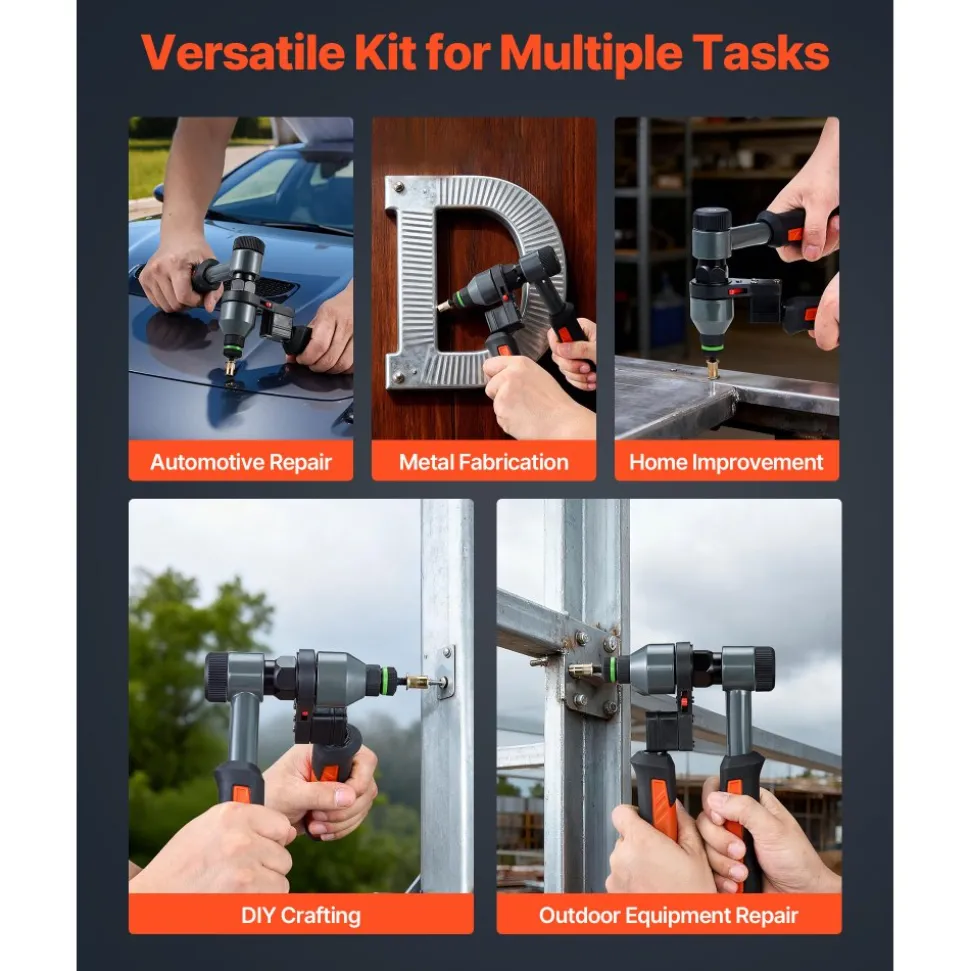 Versatile Kit for Multiple Tasks

Automotive Repair

Metal Fabrication

Home Improvement

DIY Crafting

Outdoor Equipment Repair