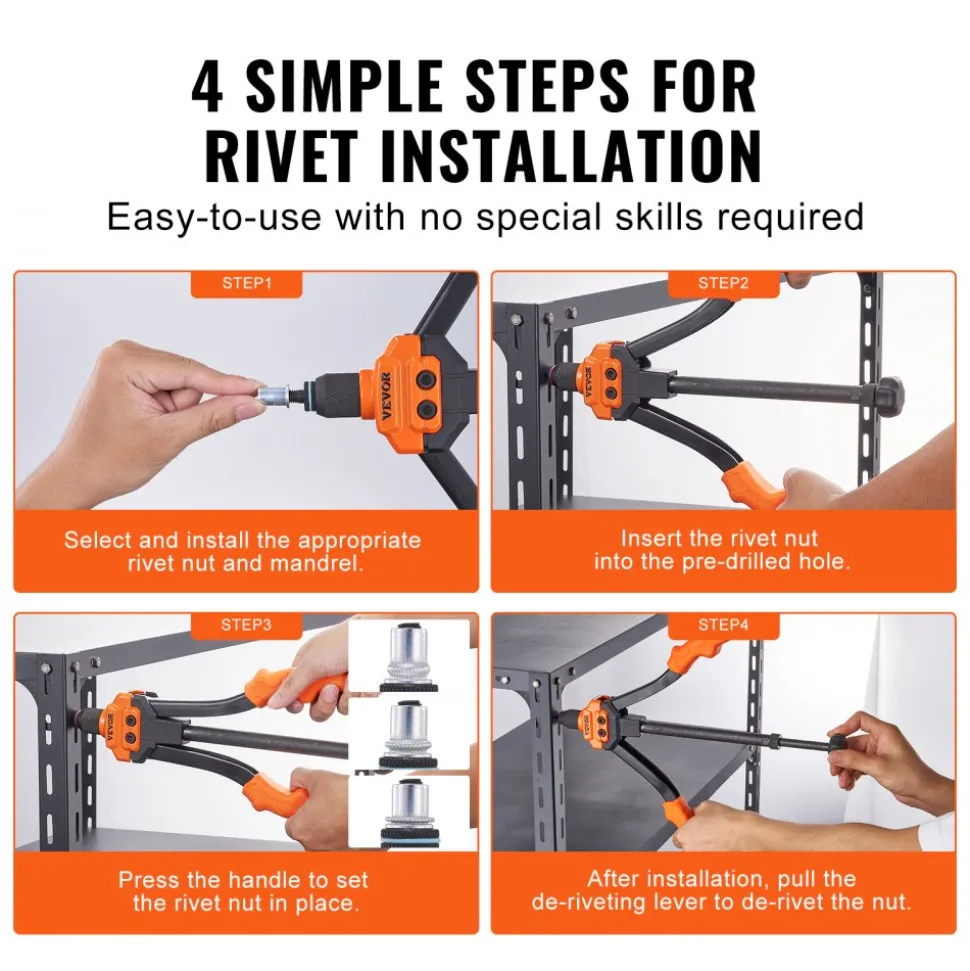 4 SIMPLE STEPS FOR RIVET INSTALLATION

Easy-to-use with no special skills required

STEP1

VEVOR

Select and install the appropriate rivet nut and mandrel.

STEP2

VEVOR

Insert the rivet nut into the pre-drilled hole.

STEP3

VEVOR

Press the handle to set the rivet nut in place.

STEP4

VEVOR

After installation, pull the de-riveting lever to de-rivet the nut.