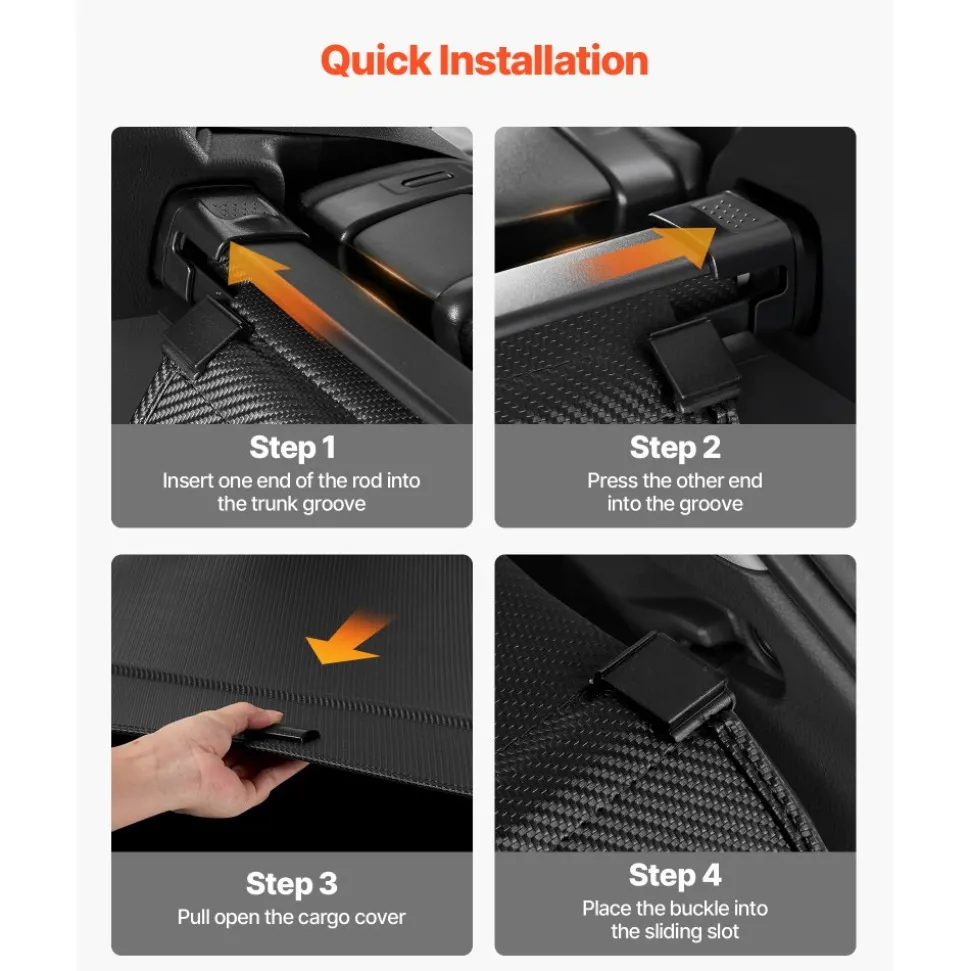 Quick Installation

Step 1
Insert one end of the rod into the trunk groove

Step 2
Press the other end into the groove

Step 3
Pull open the cargo cover

Step 4
Place the buckle into the sliding slot