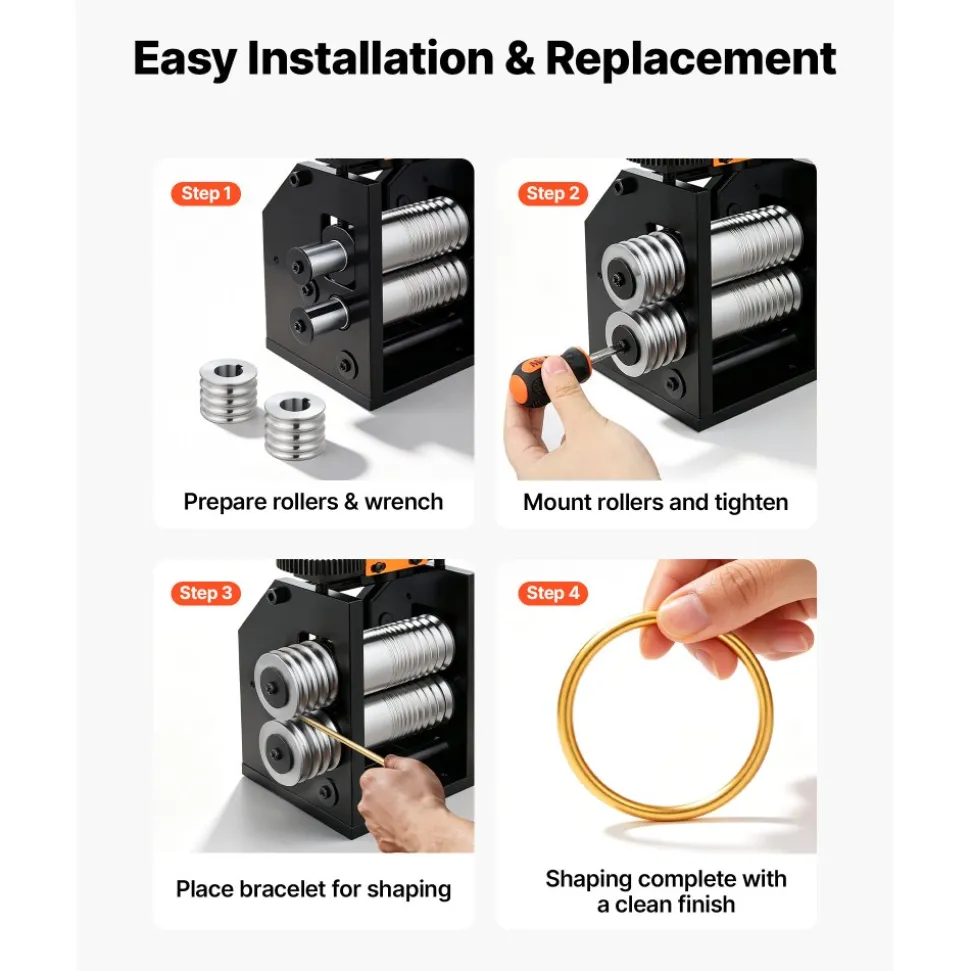 Easy Installation & Replacement

Step 1

Prepare rollers & wrench

Step 2

Mount rollers and tighten

Step 3

Place bracelet for shaping

Step 4

Shaping complete with a clean finish