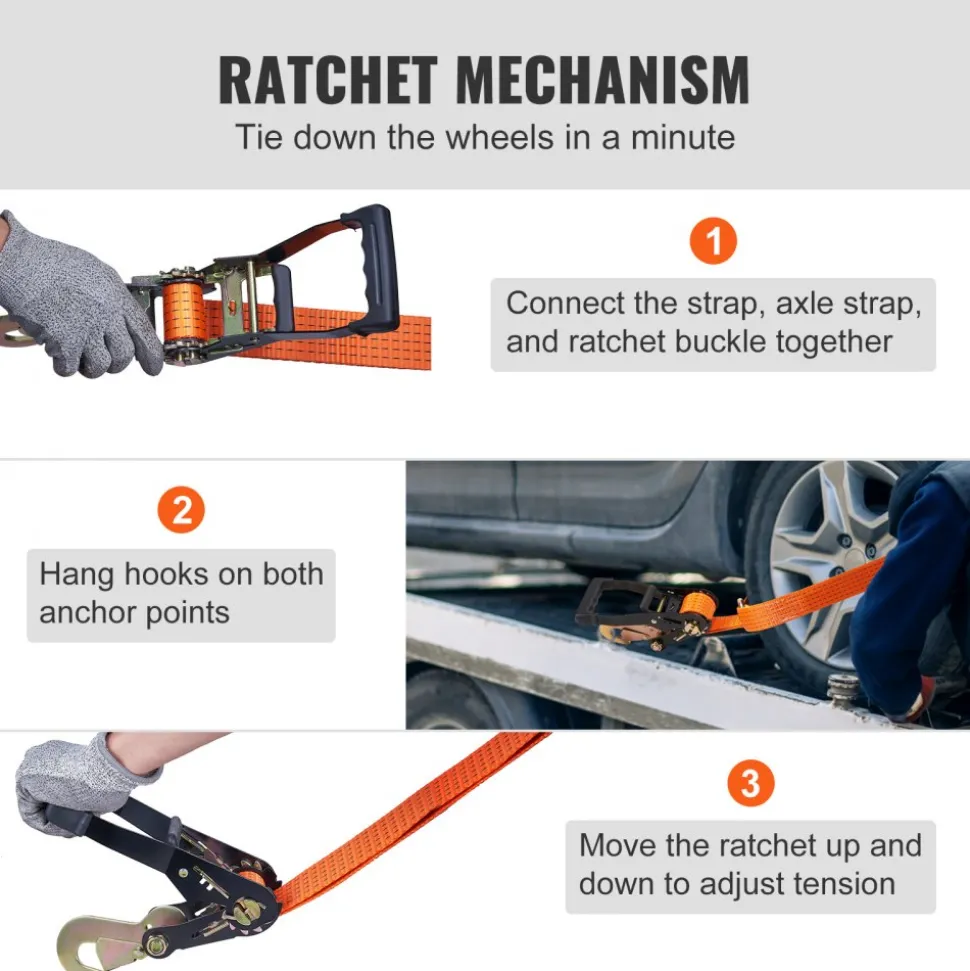 RATCHET MECHANISM

Tie down the wheels in a minute

1

Connect the strap, axle strap, and ratchet buckle together

2

Hang hooks on both anchor points

3

Move the ratchet up and down to adjust tension