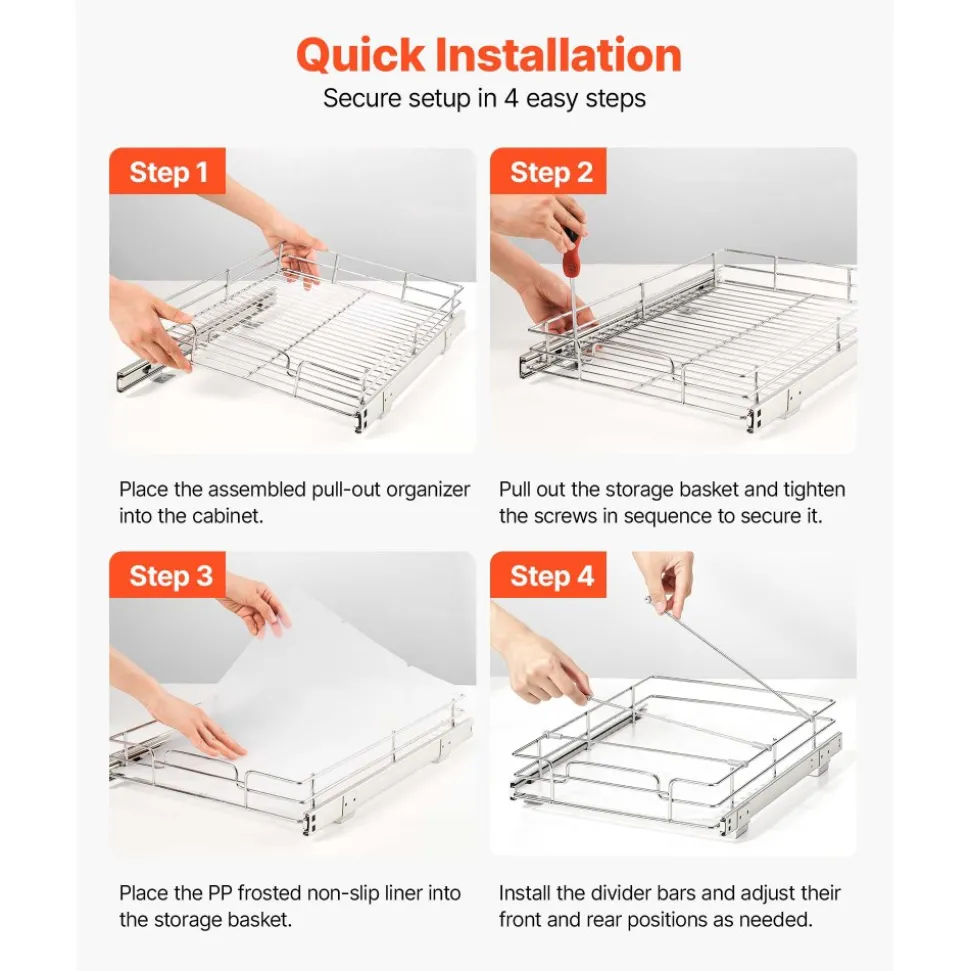 Quick Installation
Secure setup in 4 easy steps

Step 1

Place the assembled pull-out organizer into the cabinet.

Step 2

Pull out the storage basket and tighten the screws in sequence to secure it.

Step 3

Place the PP frosted non-slip liner into the storage basket.

Step 4

Install the divider bars and adjust their front and rear positions as needed.