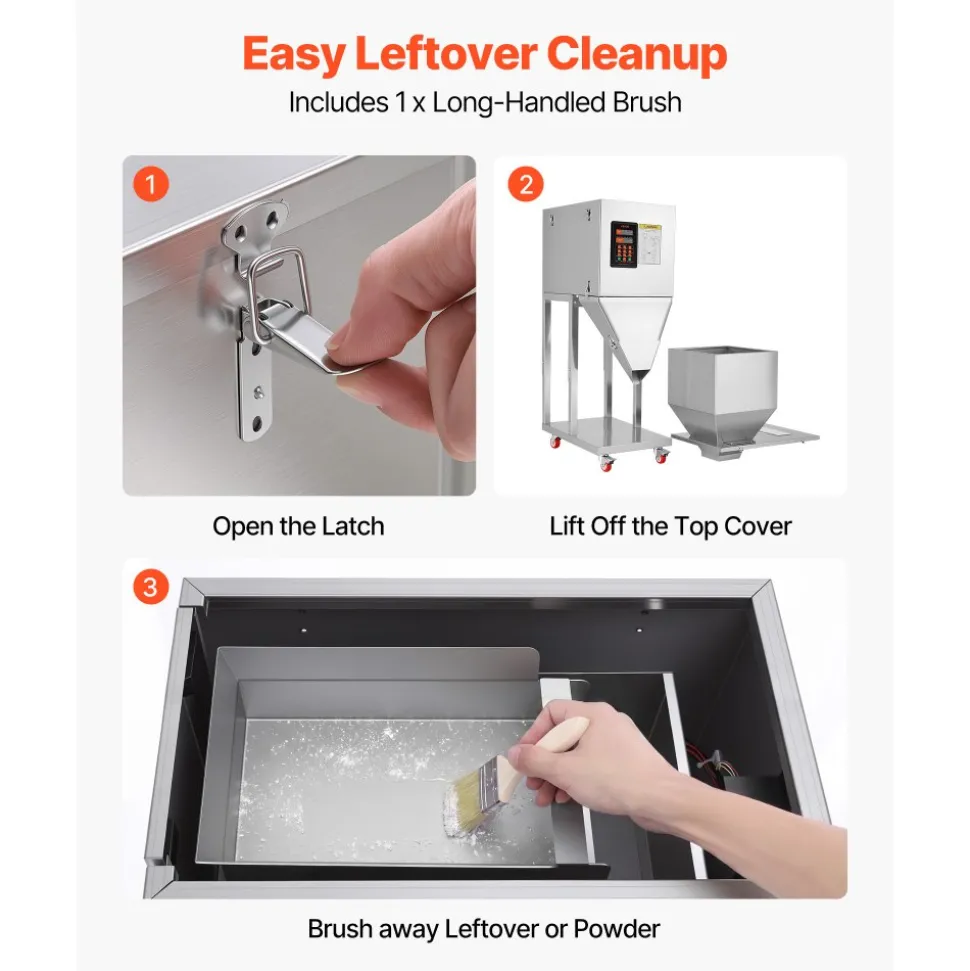 Easy Leftover Cleanup

Includes 1 x Long-Handled Brush

1

Open the Latch

2

Lift Off the Top Cover

3

Brush away Leftover or Powder