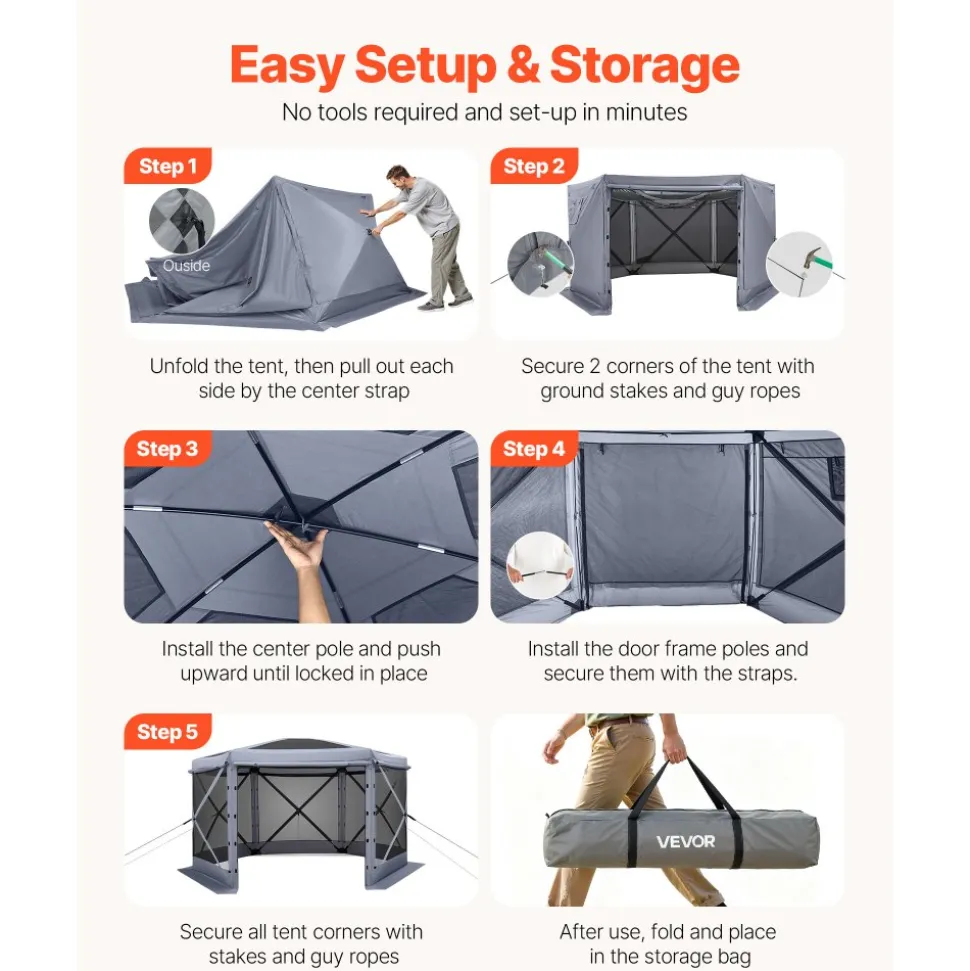 Easy Setup & Storage

No tools required and set-up in minutes

Step 1

Ouside

Unfold the tent, then pull out each side by the center strap

Step 2

Secure 2 corners of the tent with ground stakes and guy ropes

Step 3

Install the center pole and push upward until locked in place

Step 4

Install the door frame poles and secure them with the straps.

Step 5

Secure all tent corners with stakes and guy ropes

VEVOR

After use, fold and place in the storage bag