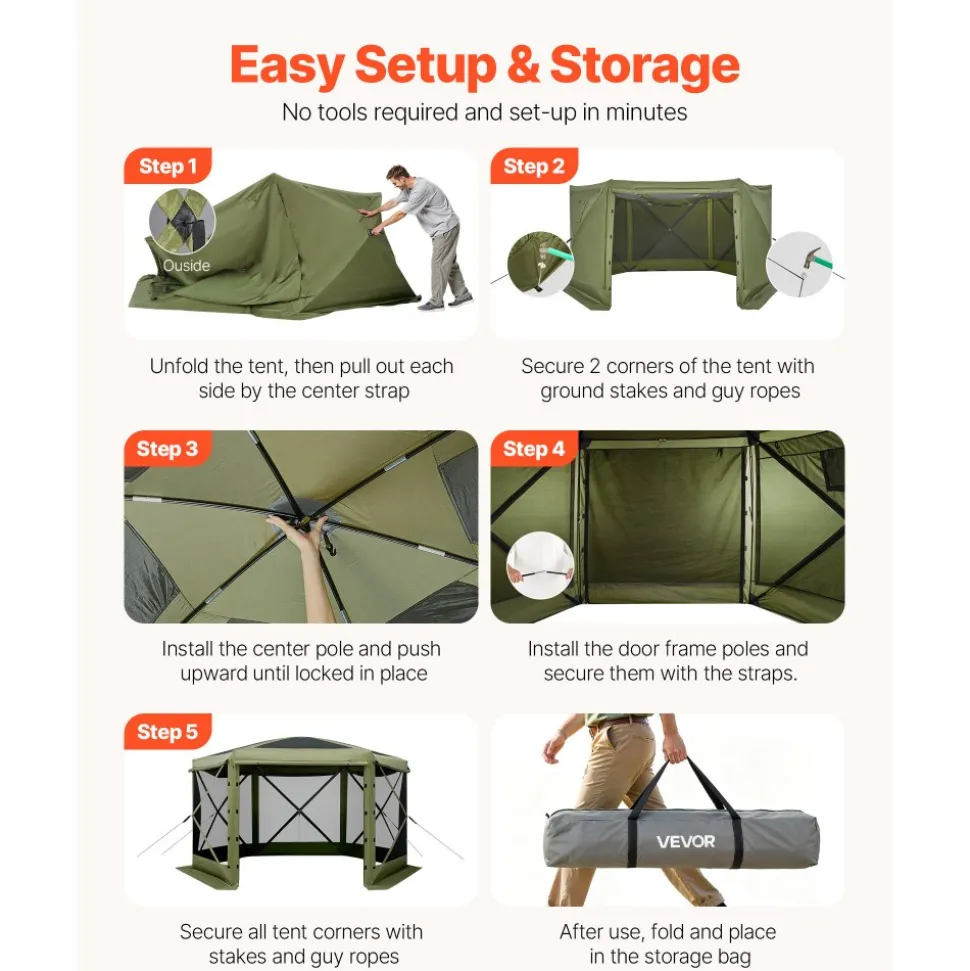 Easy Setup & Storage

No tools required and set-up in minutes

Step 1

Ouside

Unfold the tent, then pull out each side by the center strap

Step 2

Secure 2 corners of the tent with ground stakes and guy ropes

Step 3

Install the center pole and push upward until locked in place

Step 4

Install the door frame poles and secure them with the straps.

Step 5

Secure all tent corners with stakes and guy ropes

VEVOR

After use, fold and place in the storage bag