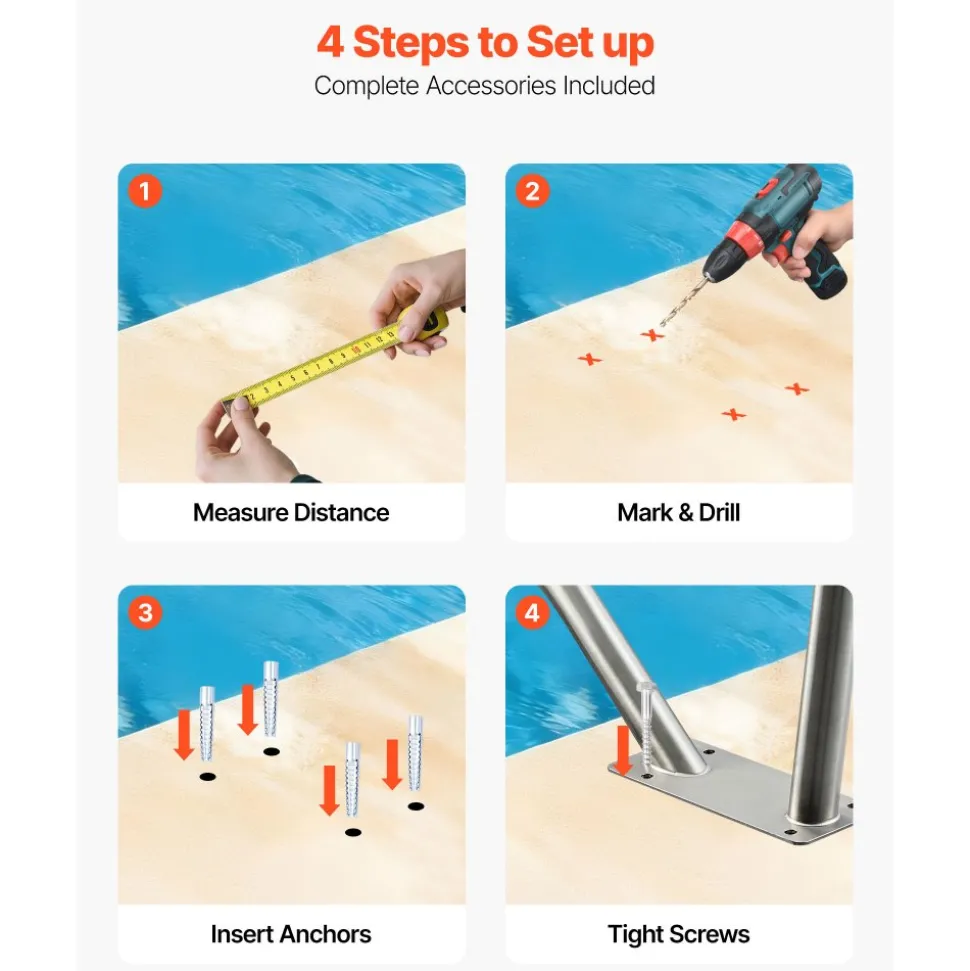 4 Steps to Set up
Complete Accessories Included

1

Measure Distance

2

Mark & Drill

3

Insert Anchors

4

Tight Screws