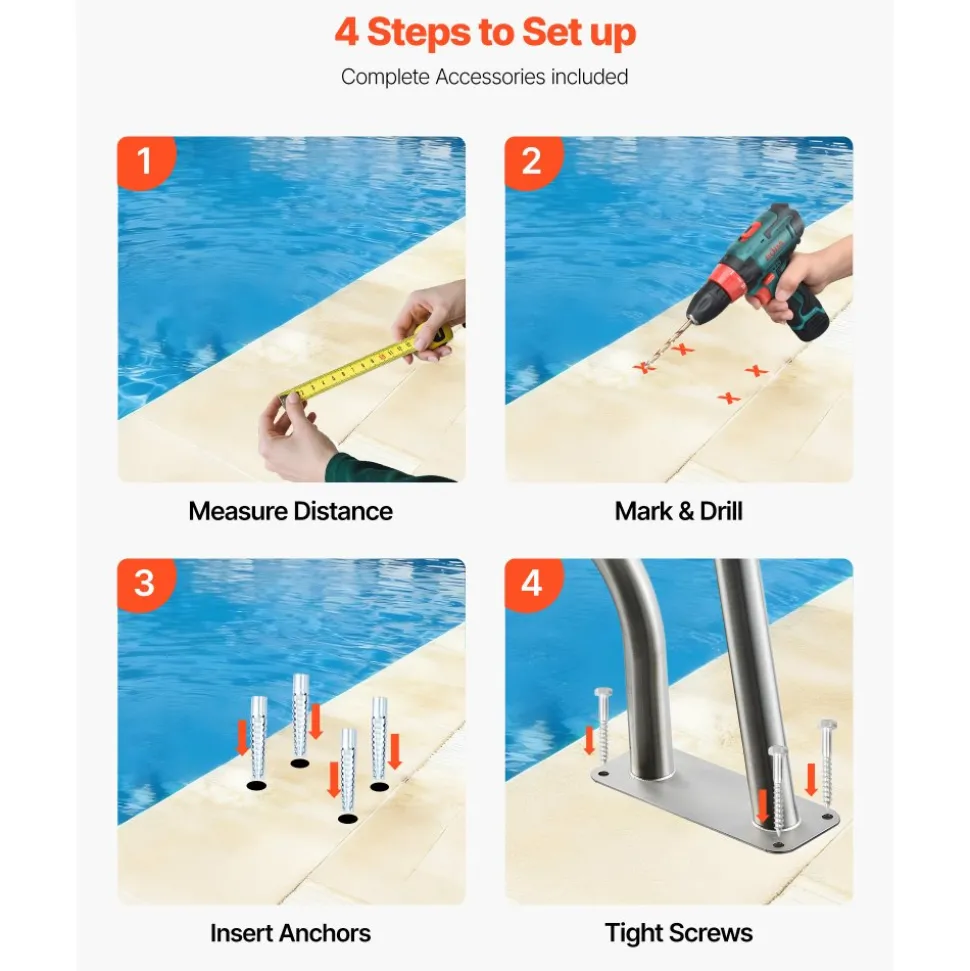 4 Steps to Set up

Complete Accessories included

1

Measure Distance

2

Mark & Drill

3

Insert Anchors

4

Tight Screws