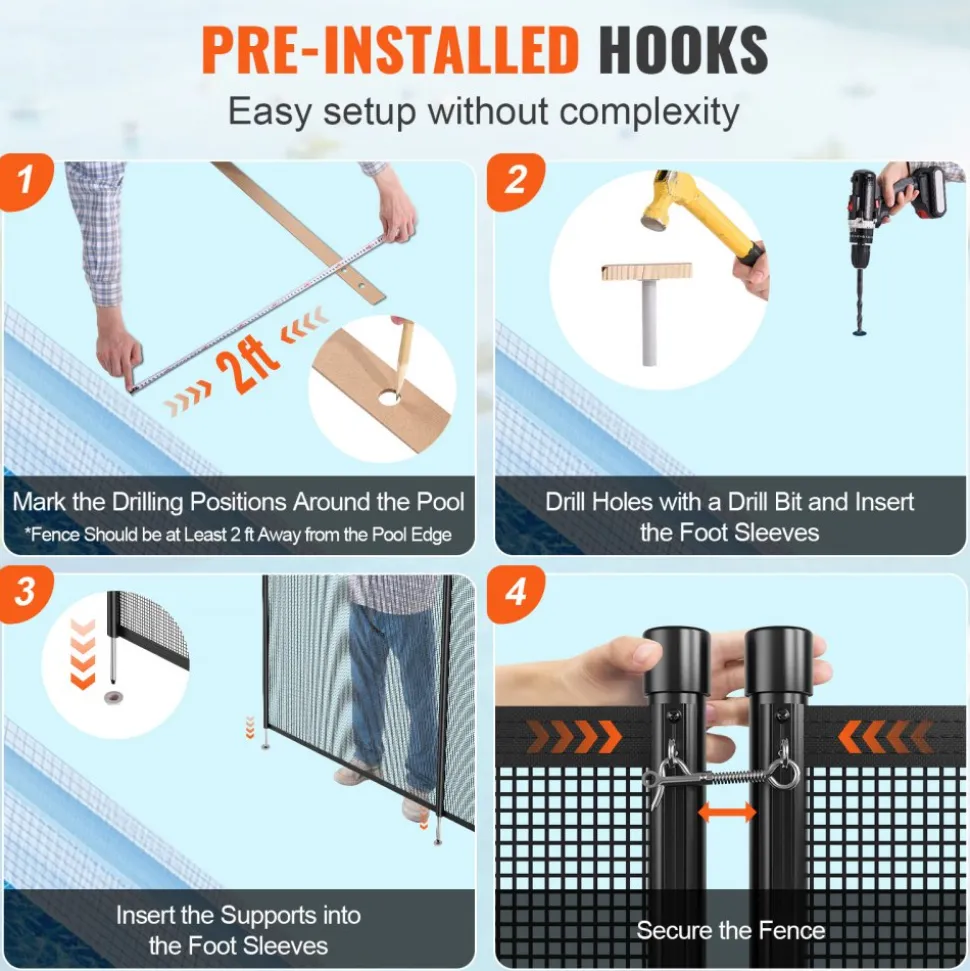 PRE-INSTALLED HOOKS
Easy setup without complexity

1

2ft

Mark the Drilling Positions Around the Pool
*Fence Should be at Least 2 ft Away from the Pool Edge

2

Drill Holes with a Drill Bit and Insert the Foot Sleeves

3

Insert the Supports into the Foot Sleeves

4

Secure the Fence