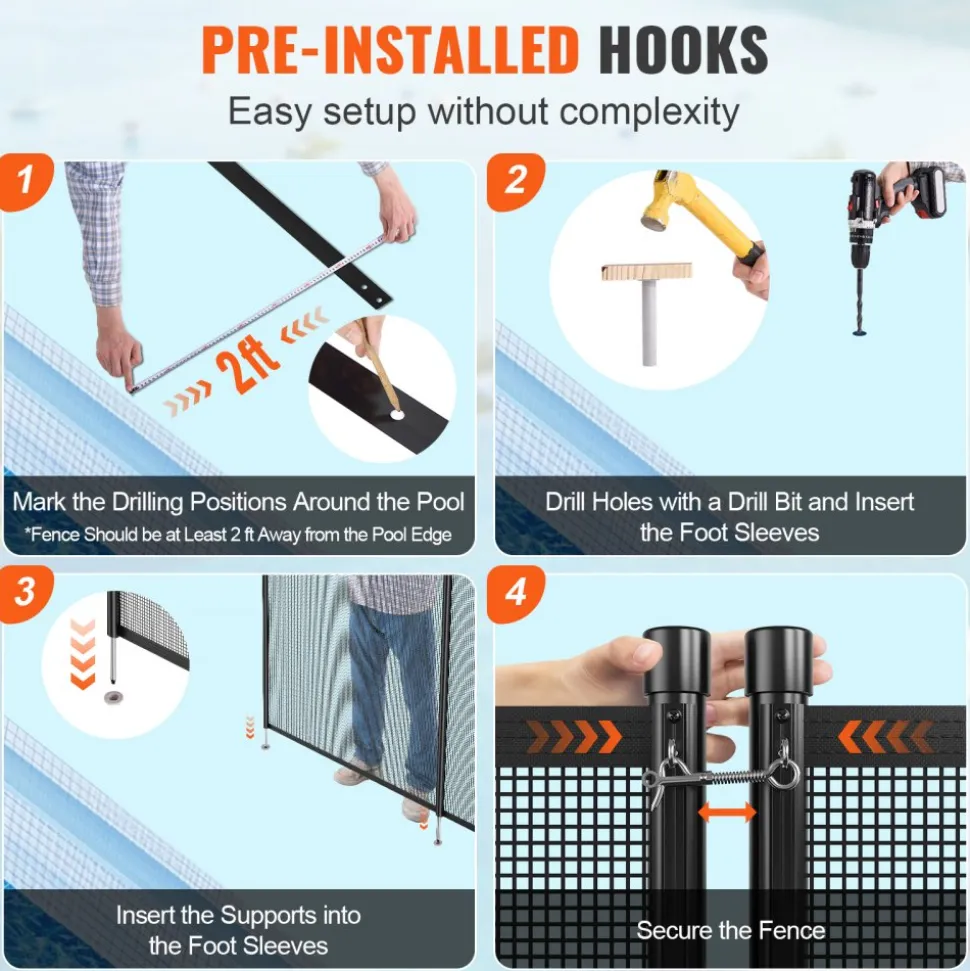 PRE-INSTALLED HOOKS
Easy setup without complexity

1

2ft

Mark the Drilling Positions Around the Pool
*Fence Should be at Least 2 ft Away from the Pool Edge

2

Drill Holes with a Drill Bit and Insert the Foot Sleeves

3

Insert the Supports into the Foot Sleeves

4

Secure the Fence