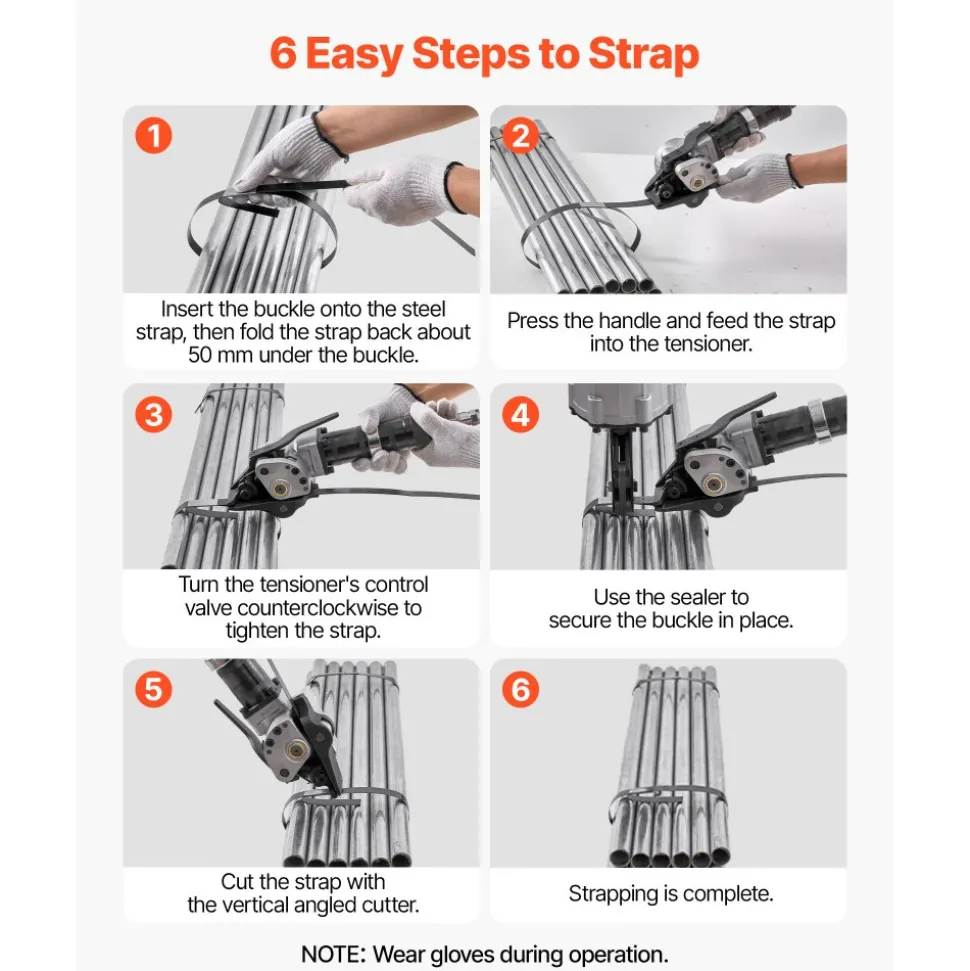 6 Easy Steps to Strap

1

Insert the buckle onto the steel strap, then fold the strap back about 50 mm under the buckle.

2

Press the handle and feed the strap into the tensioner.

3

Turn the tensioner's control valve counterclockwise to tighten the strap.

4

Use the sealer to secure the buckle in place.

5

Cut the strap with the vertical angled cutter.

6

Strapping is complete.

NOTE: Wear gloves during operation.