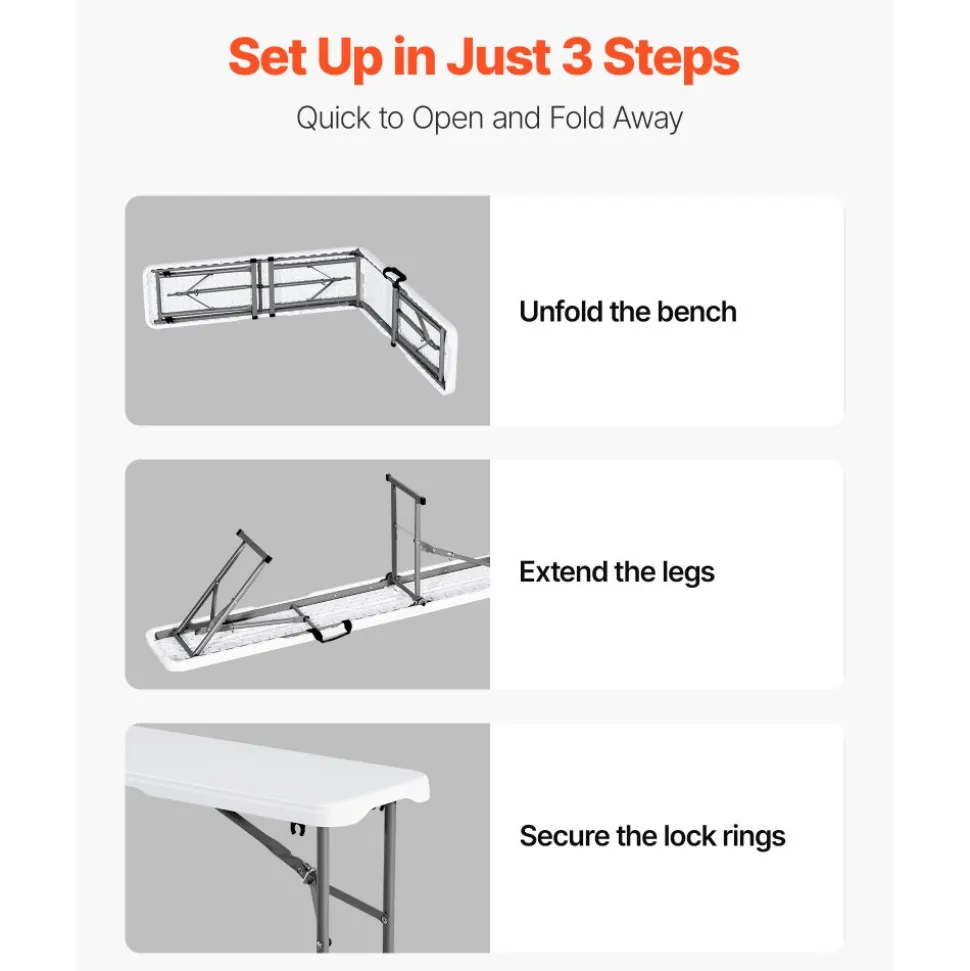 Set Up in Just 3 Steps

Quick to Open and Fold Away

Unfold the bench

Extend the legs

Secure the lock rings