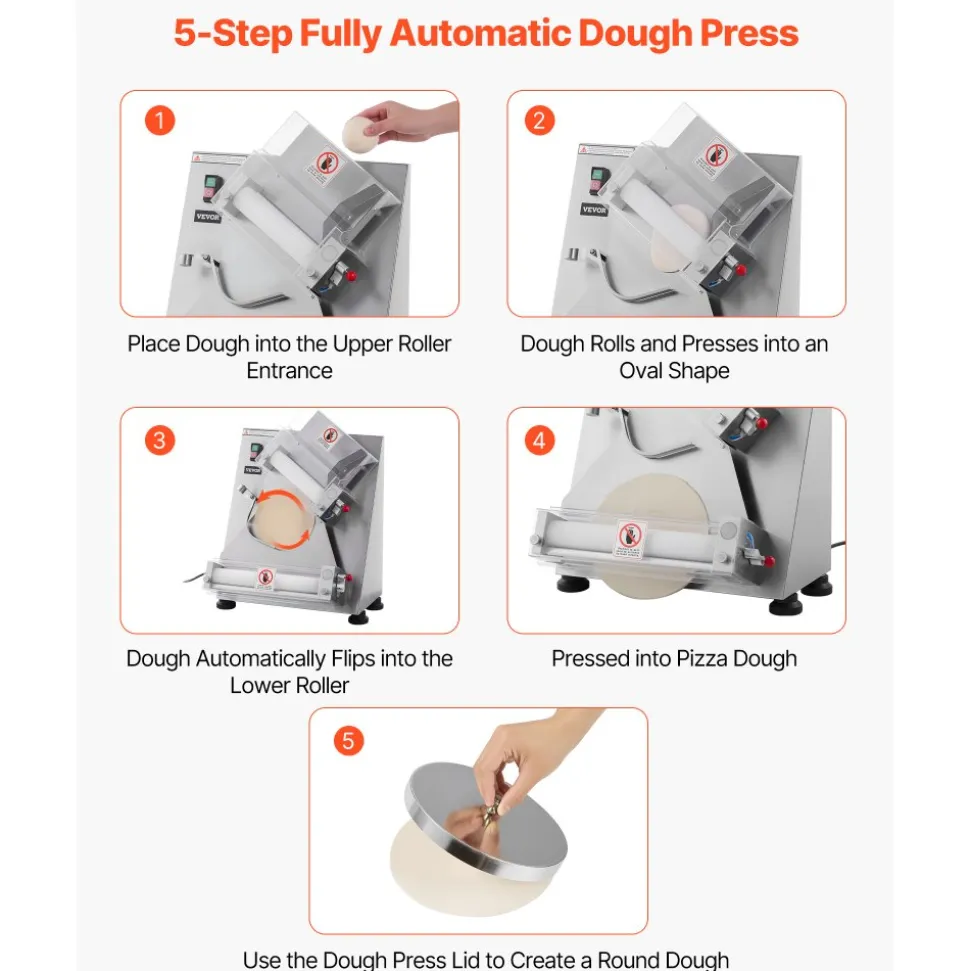 5-Step Fully Automatic Dough Press

1

VEVOR

Place Dough into the Upper Roller Entrance

2

VEVOR

Dough Rolls and Presses into an Oval Shape

3

VEVOR

Dough Automatically Flips into the Lower Roller

4

Pressed into Pizza Dough

5

Use the Dough Press Lid to Create a Round Dough