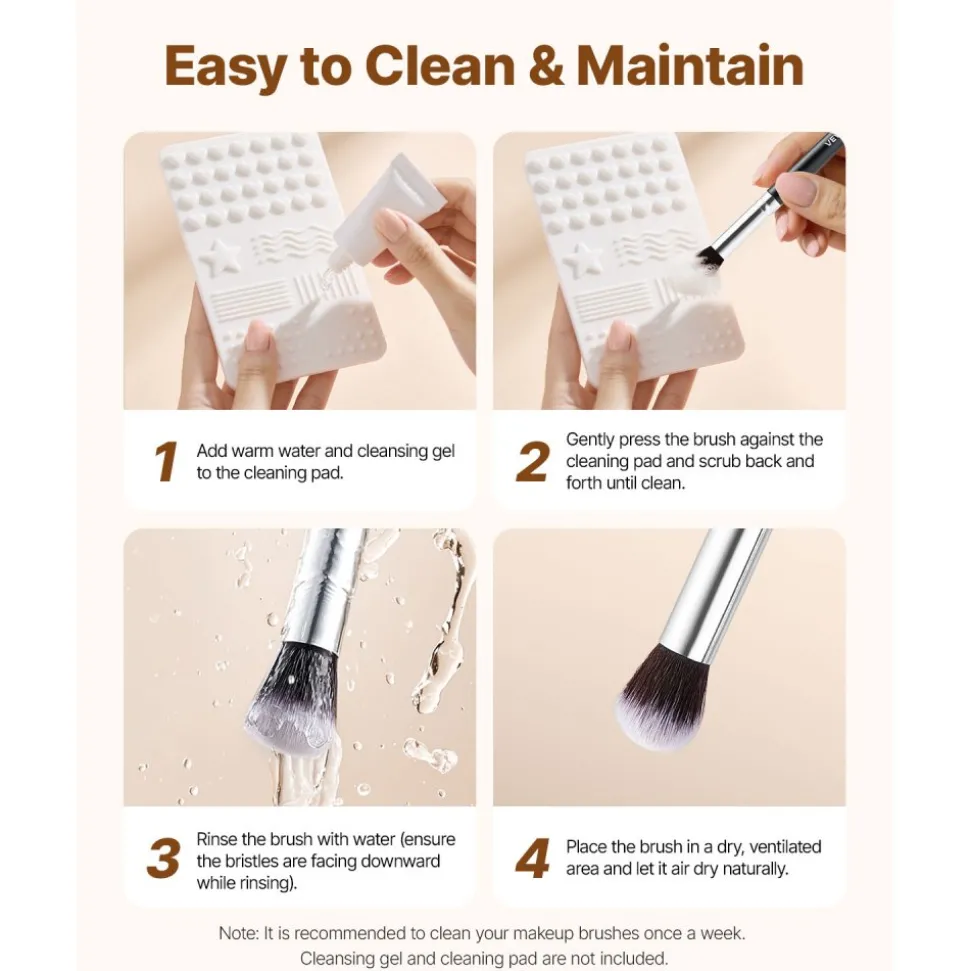 Easy to Clean & Maintain

VE

1 Add warm water and cleansing gel to the cleaning pad.

2 Gently press the brush against the cleaning pad and scrub back and forth until clean.

3 Rinse the brush with water (ensure the bristles are facing downward while rinsing).

4 Place the brush in a dry, ventilated area and let it air dry naturally.

Note: It is recommended to clean your makeup brushes once a week. Cleansing gel and cleaning pad are not included.