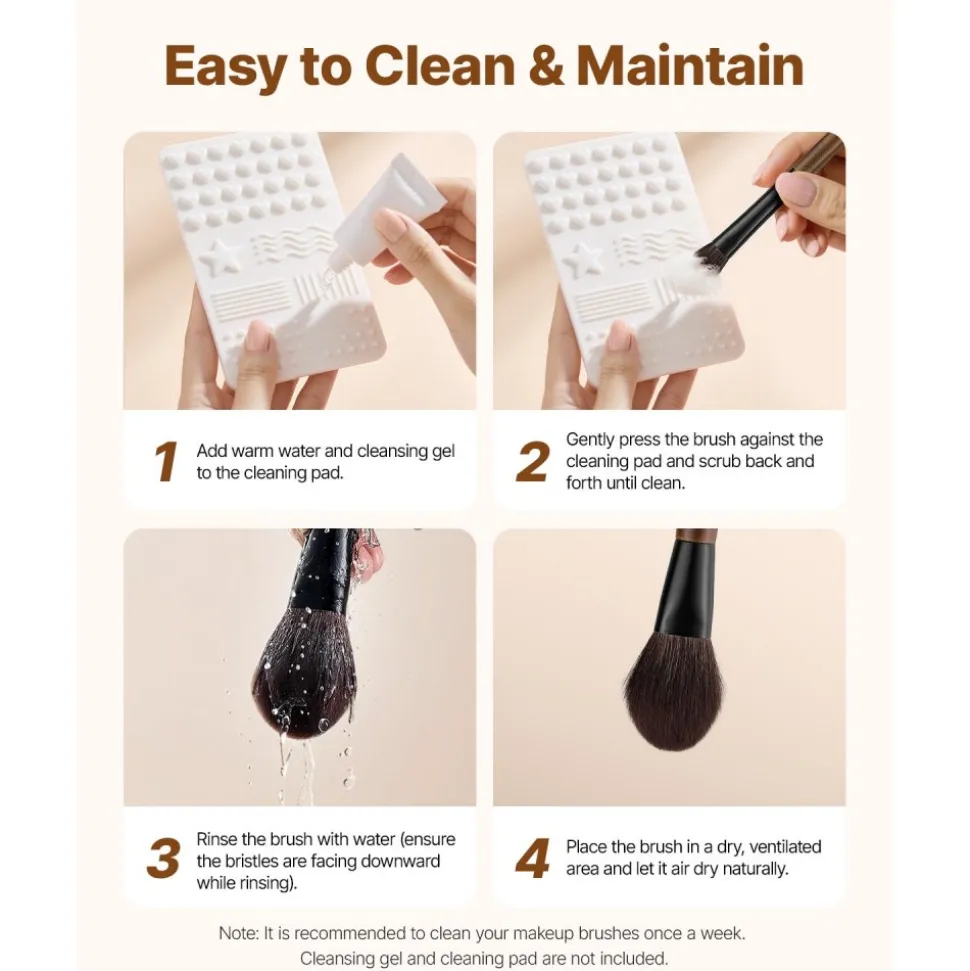 Easy to Clean & Maintain

1 Add warm water and cleansing gel to the cleaning pad.

2 Gently press the brush against the cleaning pad and scrub back and forth until clean.

3 Rinse the brush with water (ensure the bristles are facing downward while rinsing).

4 Place the brush in a dry, ventilated area and let it air dry naturally.

Note: It is recommended to clean your makeup brushes once a week.
Cleansing gel and cleaning pad are not included.