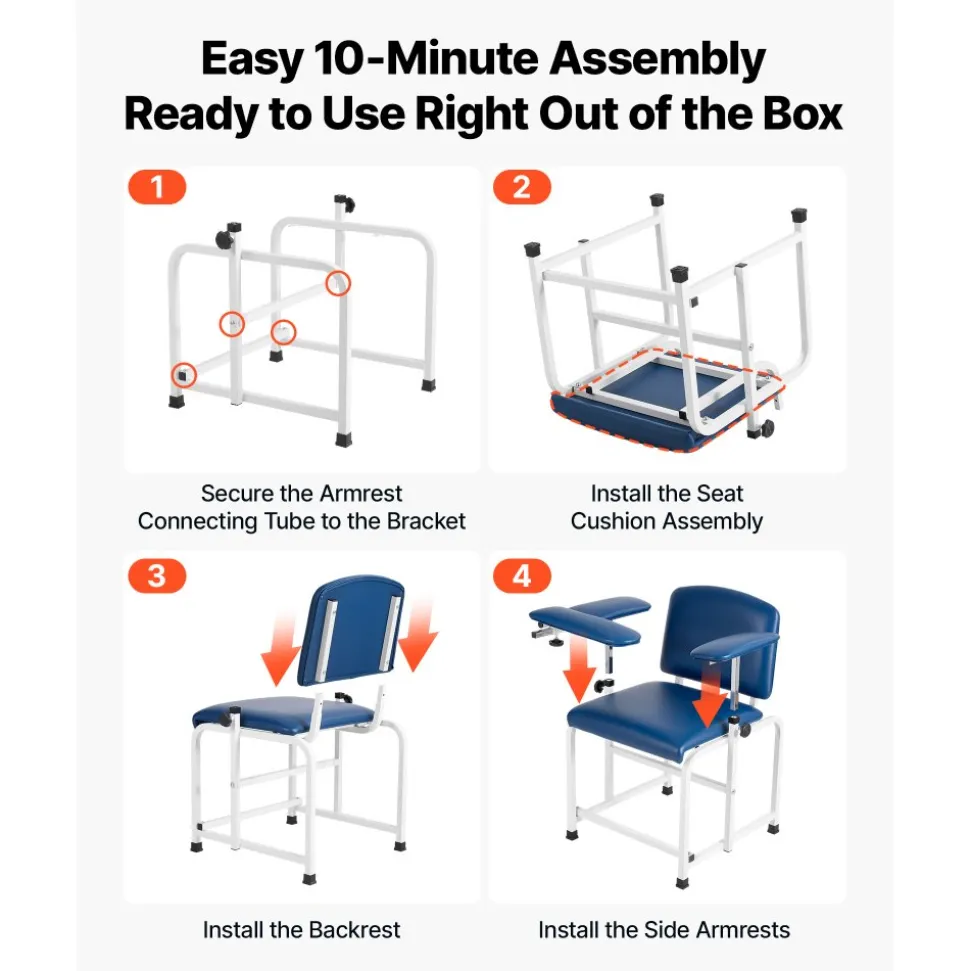 Easy 10-Minute Assembly
Ready to Use Right Out of the Box

1

Secure the Armrest Connecting Tube to the Bracket

2

Install the Seat Cushion Assembly

3

Install the Backrest

4

Install the Side Armrests