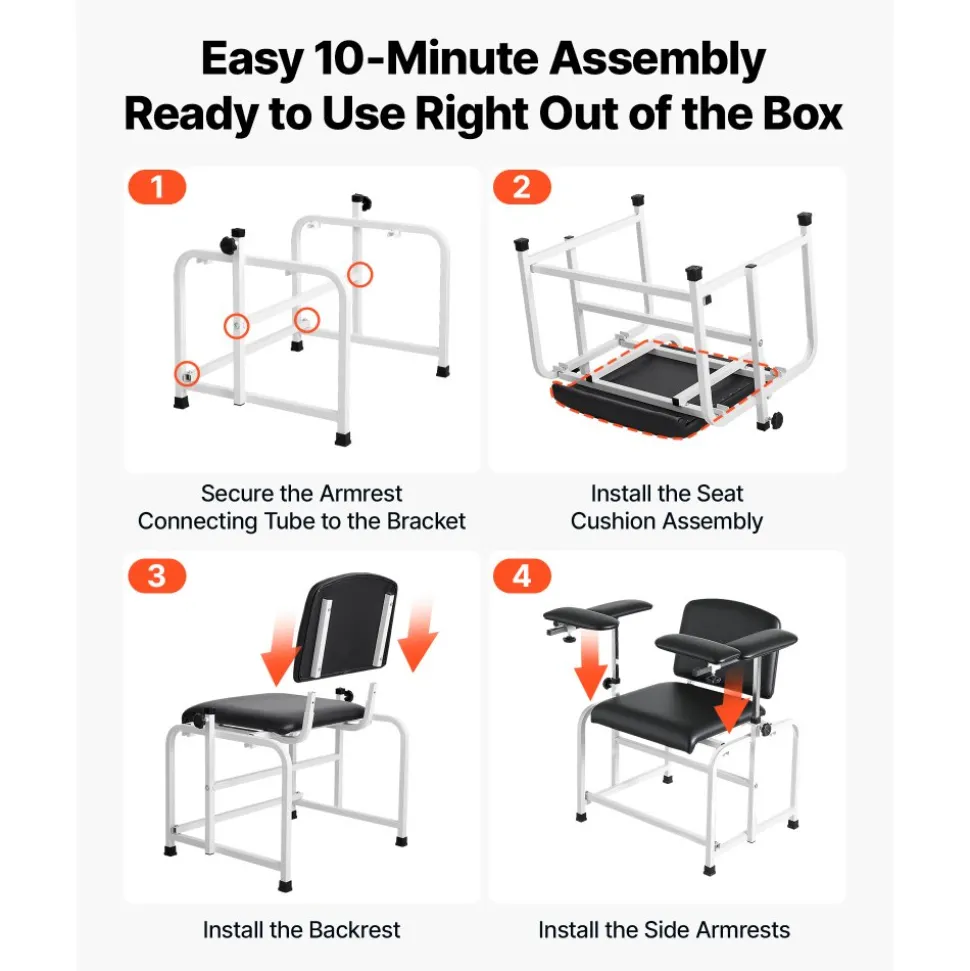 Easy 10-Minute Assembly
Ready to Use Right Out of the Box

1

Secure the Armrest Connecting Tube to the Bracket

2

Install the Seat Cushion Assembly

3

Install the Backrest

4

Install the Side Armrests