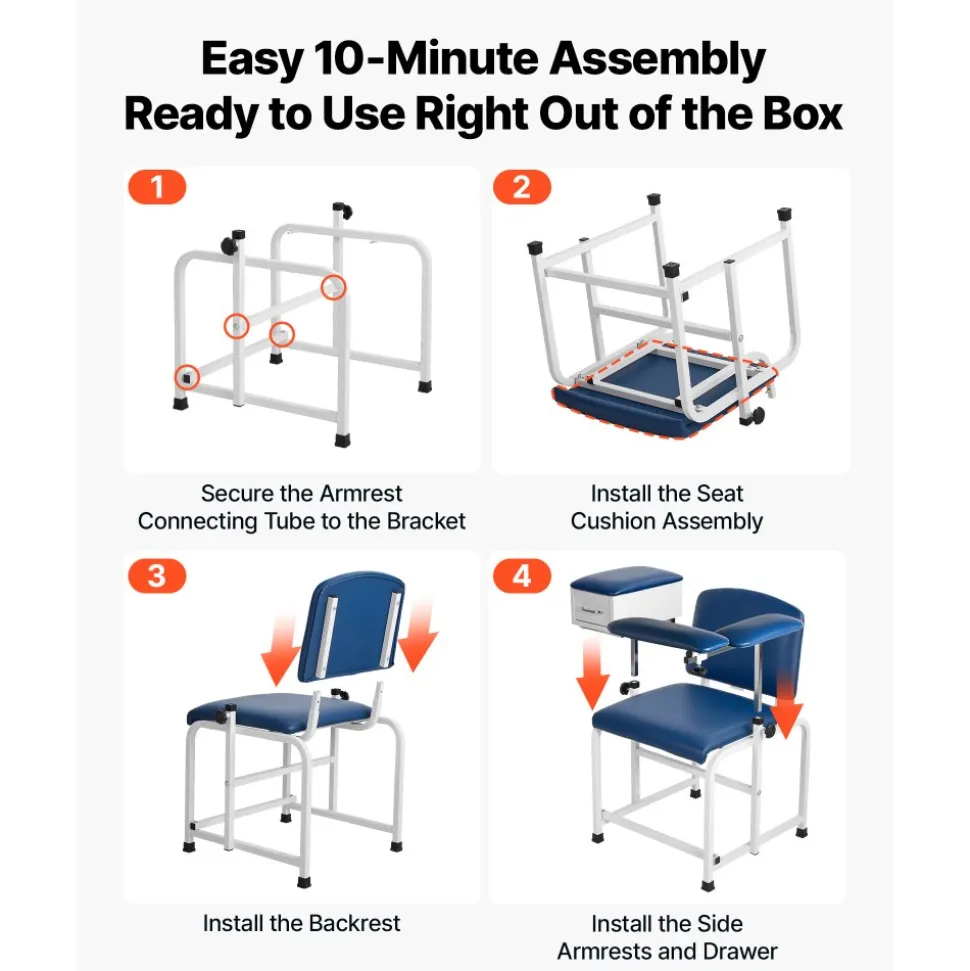 Easy 10-Minute Assembly
Ready to Use Right Out of the Box

1

Secure the Armrest Connecting Tube to the Bracket

2

Install the Seat Cushion Assembly

3

Install the Backrest

4

Install the Side Armrests and Drawer