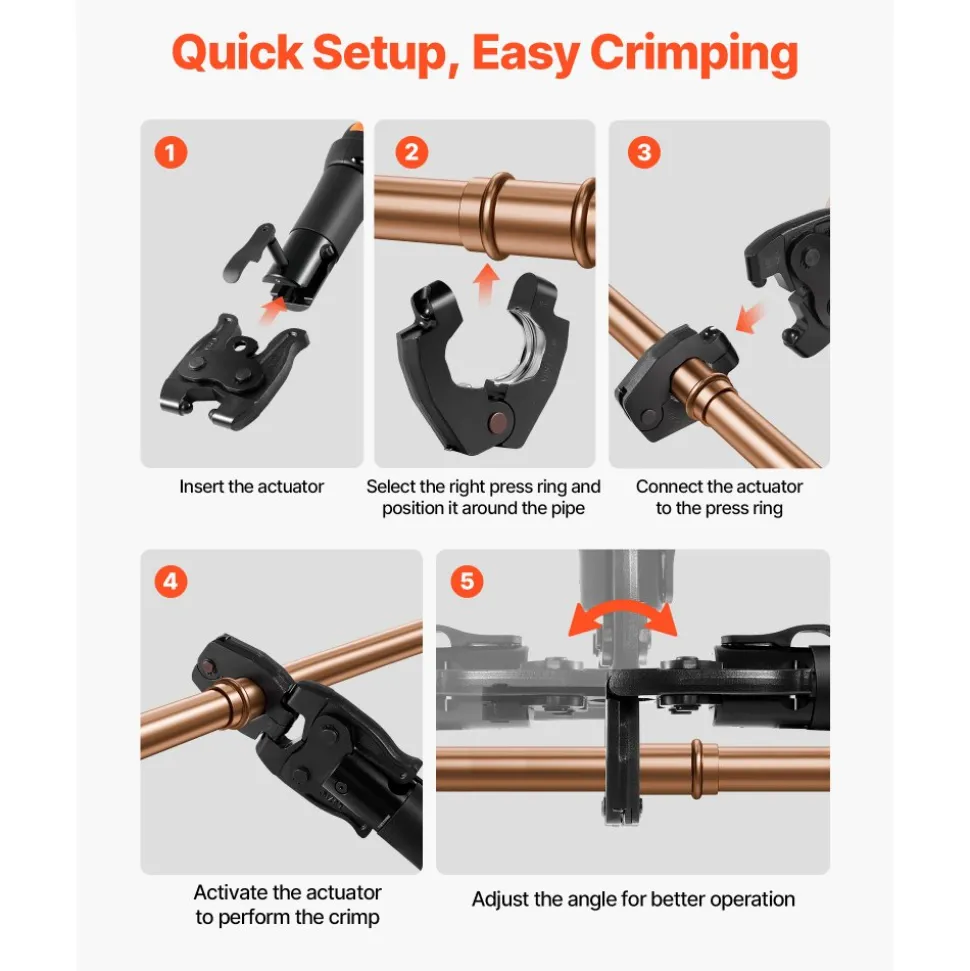 Quick Setup, Easy Crimping

1

Insert the actuator

2

Select the right press ring and position it around the pipe

3

Connect the actuator to the press ring

4

Activate the actuator to perform the crimp

5

Adjust the angle for better operation