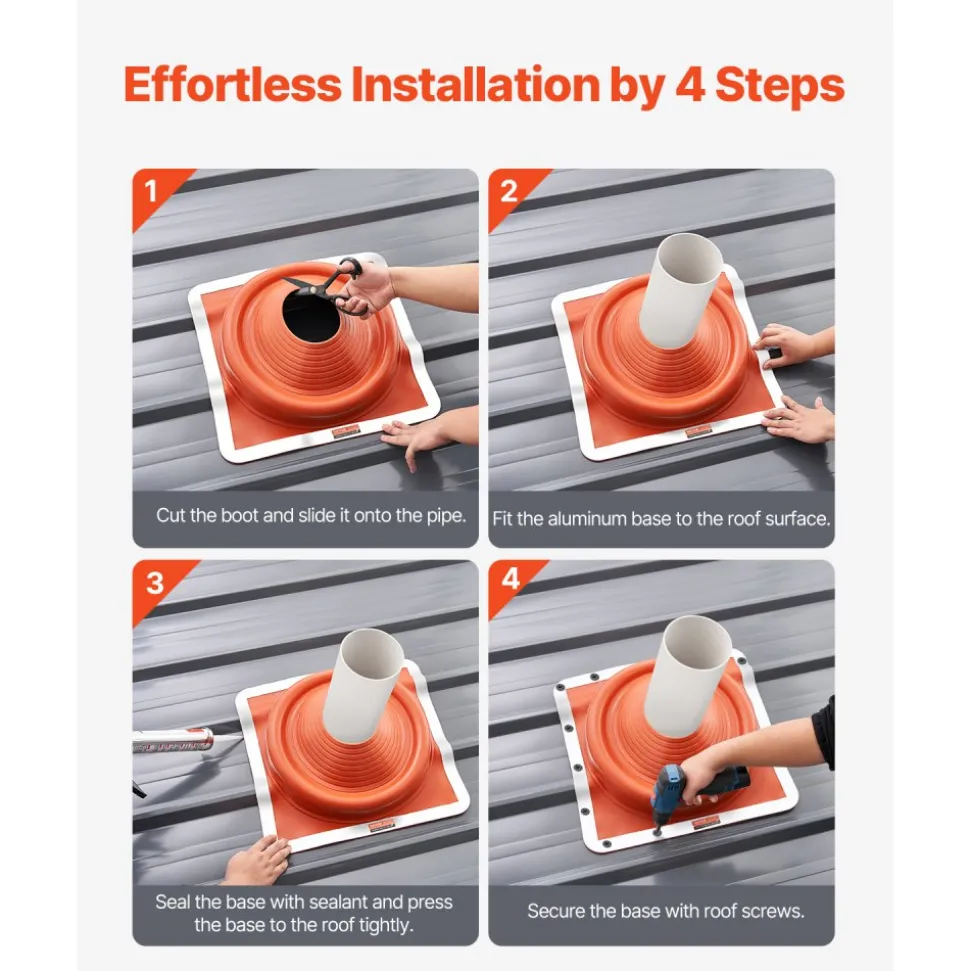 Effortless Installation by 4 Steps

1

Cut the boot and slide it onto the pipe.

2

Fit the aluminum base to the roof surface.

3

Seal the base with sealant and press the base to the roof tightly.

4

Secure the base with roof screws.