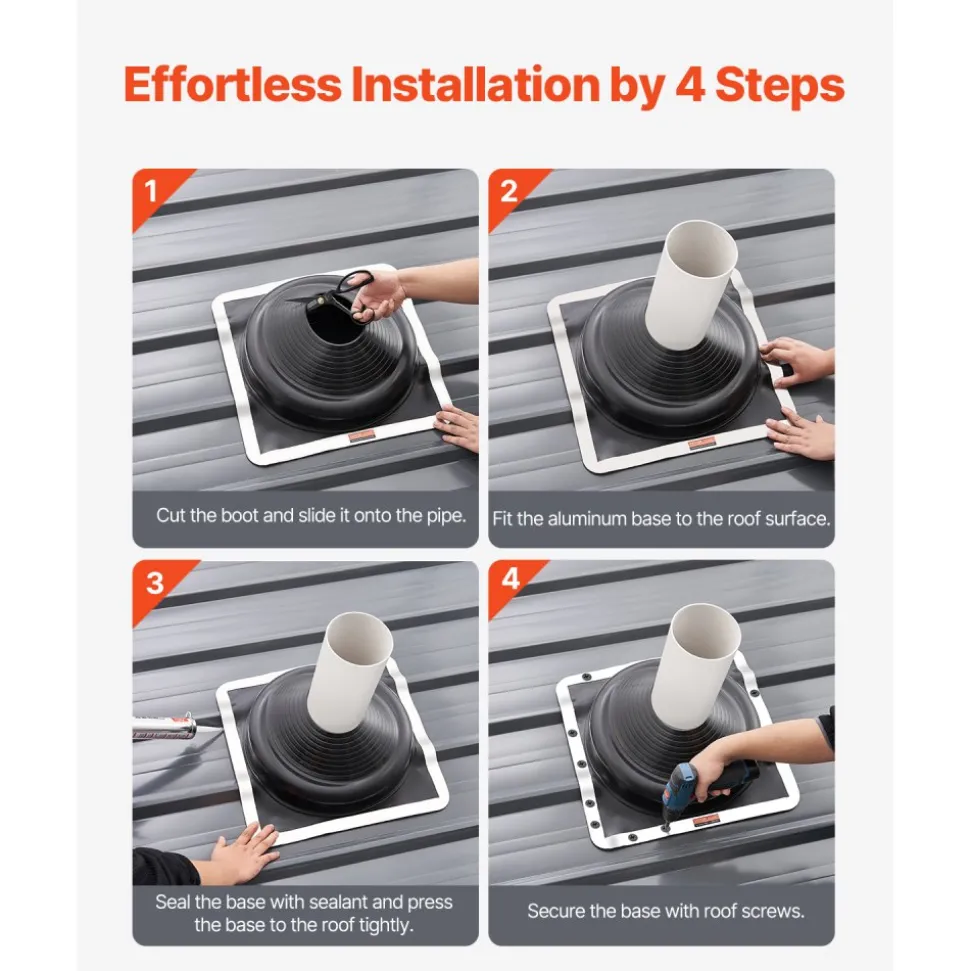 Effortless Installation by 4 Steps

1

Cut the boot and slide it onto the pipe.

2

Fit the aluminum base to the roof surface.

3

Seal the base with sealant and press the base to the roof tightly.

4

Secure the base with roof screws.