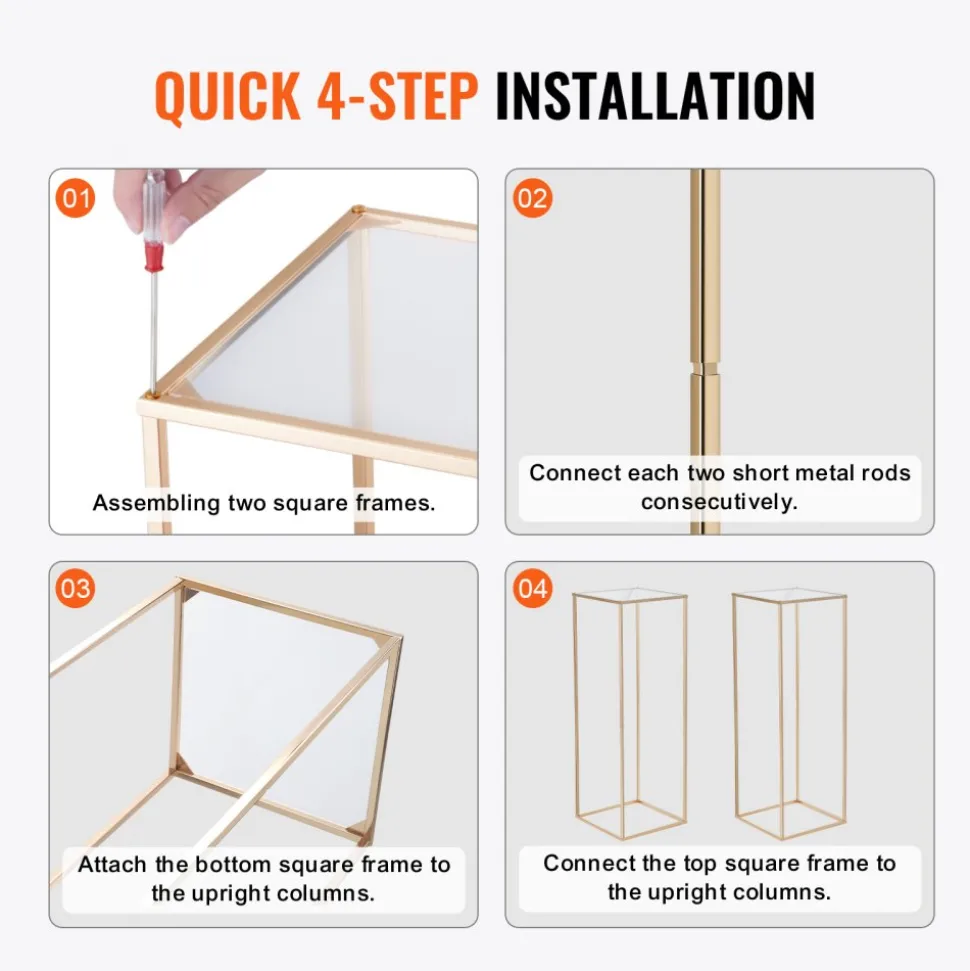 QUICK 4-STEP INSTALLATION

01

Assembling two square frames.

02

Connect each two short metal rods consecutively.

03

Attach the bottom square frame to the upright columns.

04

Connect the top square frame to the upright columns.