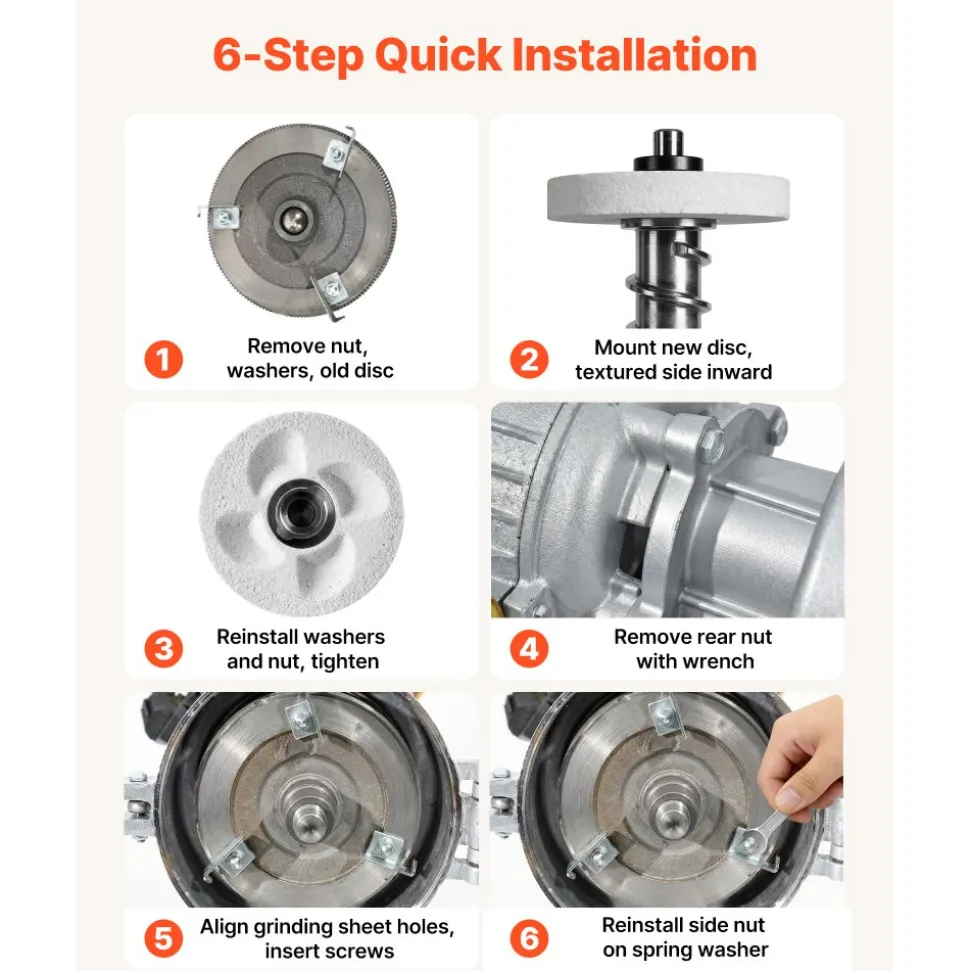 6-Step Quick Installation

1 Remove nut, washers, old disc

2 Mount new disc, textured side inward

3 Reinstall washers and nut, tighten

4 Remove rear nut with wrench

5 Align grinding sheet holes, insert screws

6 Reinstall side nut on spring washer