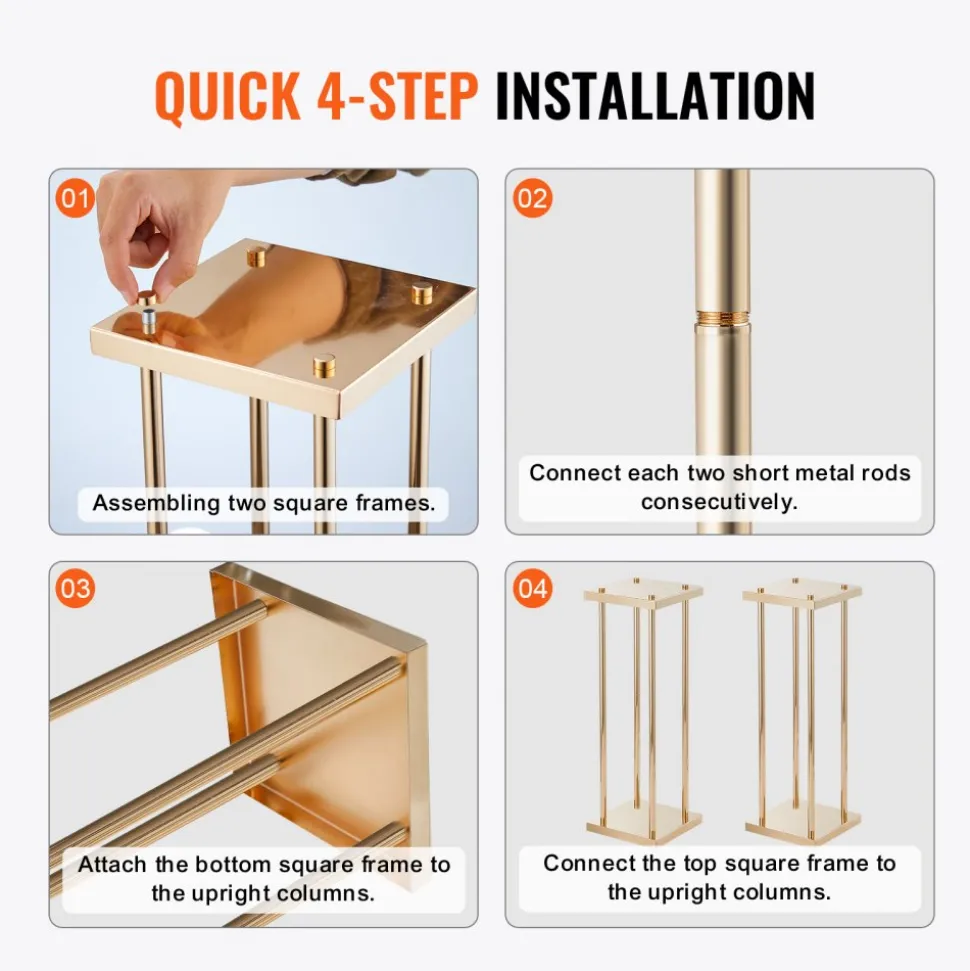 QUICK 4-STEP INSTALLATION

01
Assembling two square frames.

02
Connect each two short metal rods consecutively.

03
Attach the bottom square frame to the upright columns.

04
Connect the top square frame to the upright columns.