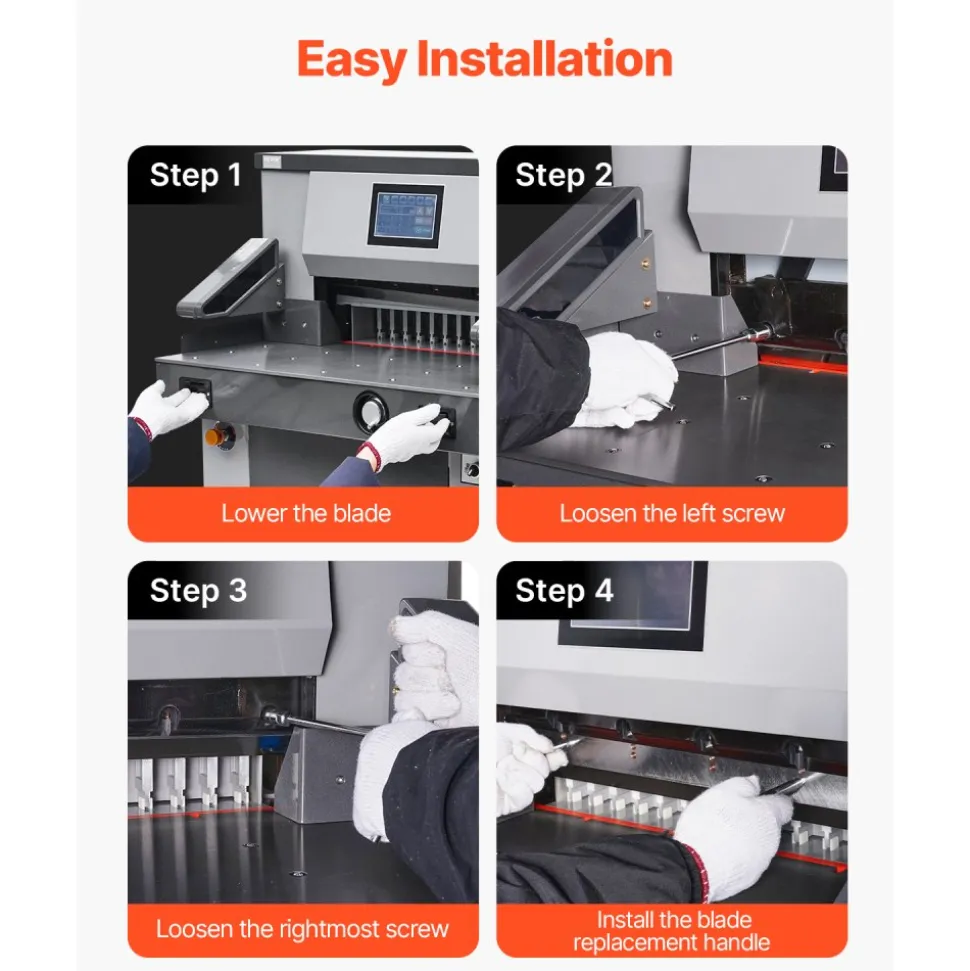 Easy Installation

Step 1

Lower the blade

Step 2

Loosen the left screw

Step 3

Loosen the rightmost screw

Step 4

Install the blade replacement handle