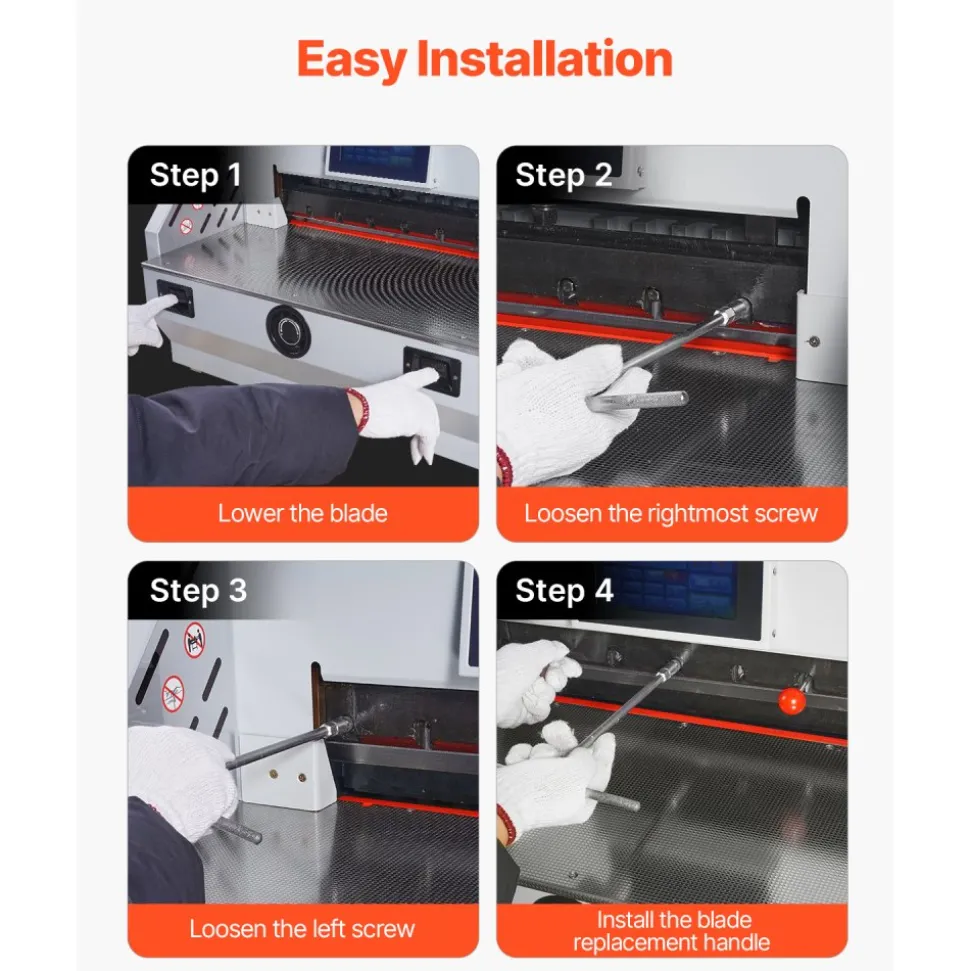 Easy Installation

Step 1

Lower the blade

Step 2

Loosen the rightmost screw

Step 3

Loosen the left screw

Step 4

Install the blade replacement handle