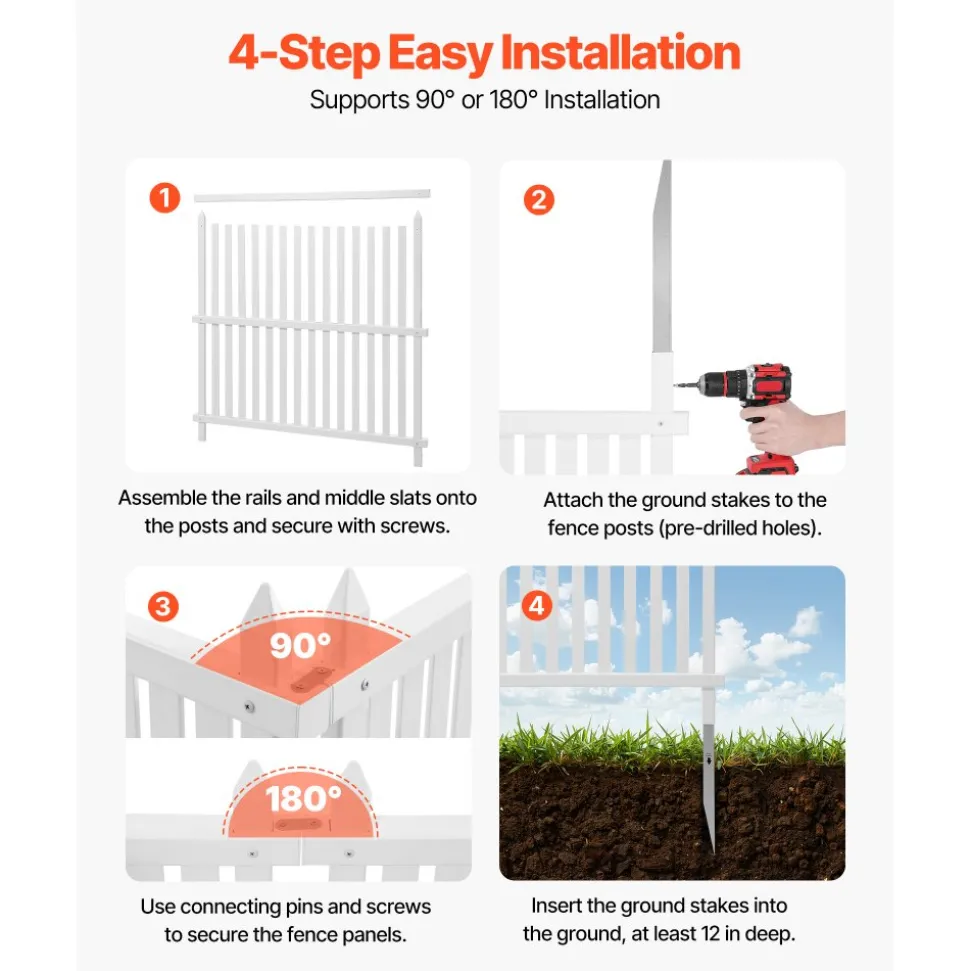 4-Step Easy Installation

Supports 90° or 180° Installation

1

Assemble the rails and middle slats onto the posts and secure with screws.

2

Attach the ground stakes to the fence posts (pre-drilled holes).

3

90°

180°

Use connecting pins and screws to secure the fence panels.

4

Insert the ground stakes into the ground, at least 12 in deep.