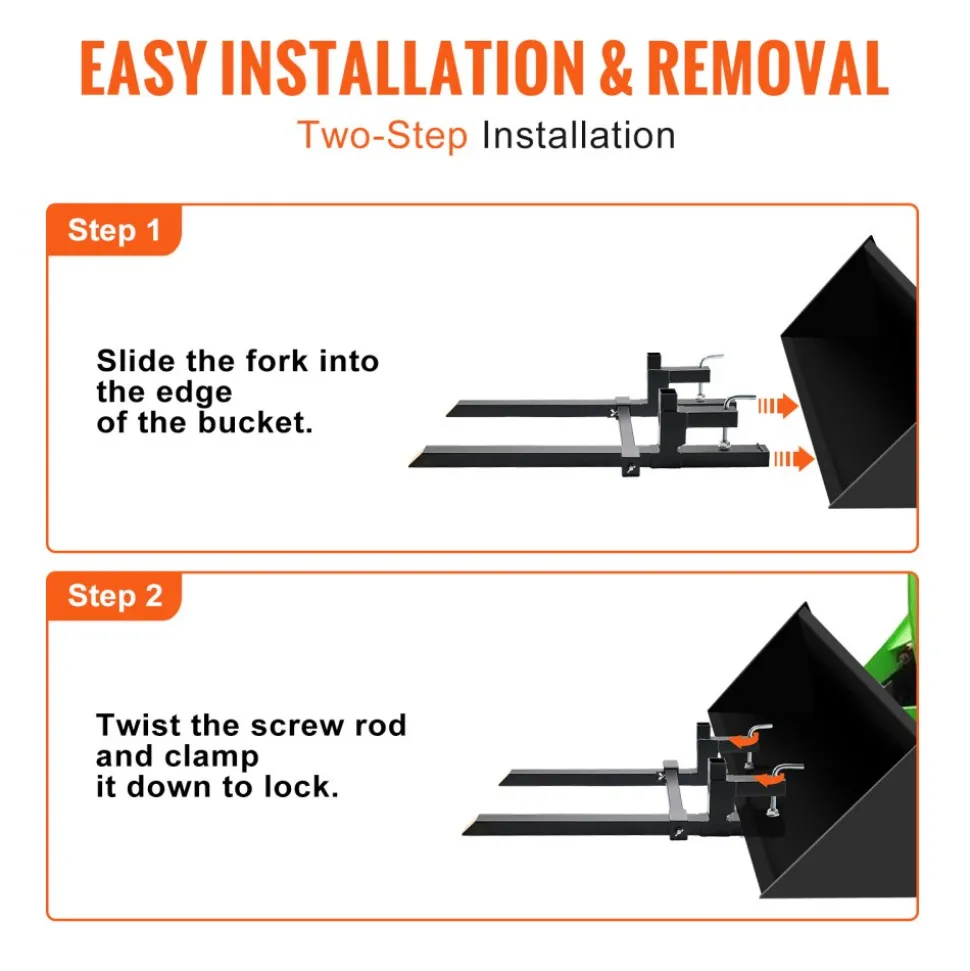 EASY INSTALLATION & REMOVAL

Two-Step Installation

Step 1

Slide the fork into the edge of the bucket.

Step 2

Twist the screw rod and clamp it down to lock.