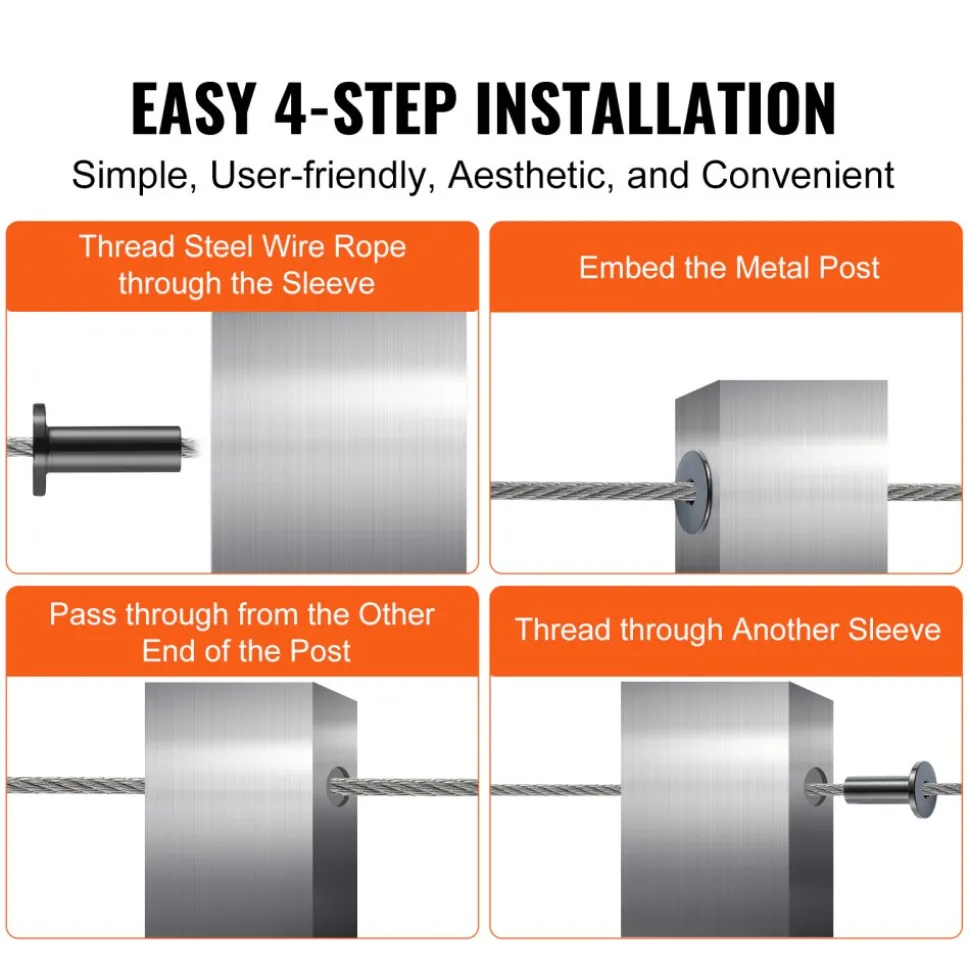 EASY 4-STEP INSTALLATION

Simple, User-friendly, Aesthetic, and Convenient

Thread Steel Wire Rope through the Sleeve

Embed the Metal Post

Pass through from the Other End of the Post

Thread through Another Sleeve