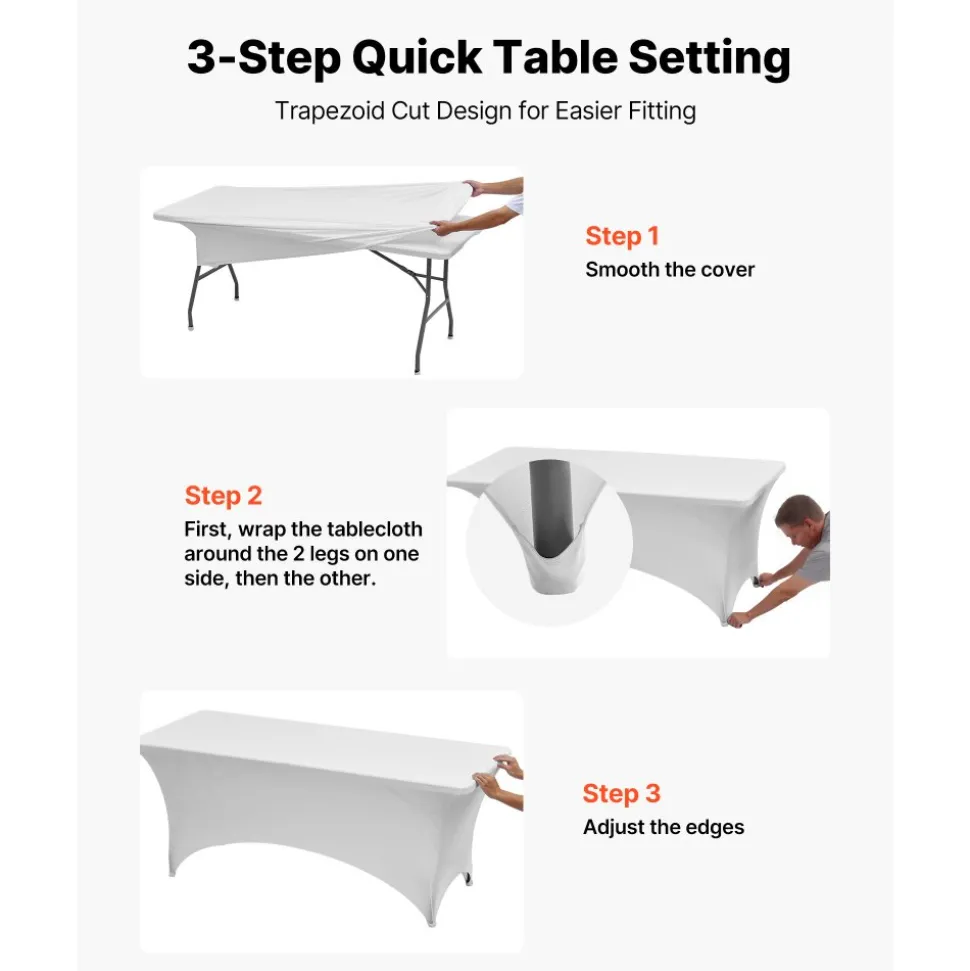 3-Step Quick Table Setting

Trapezoid Cut Design for Easier Fitting

Step 1

Smooth the cover

Step 2

First, wrap the tablecloth around the 2 legs on one side, then the other.

Step 3

Adjust the edges