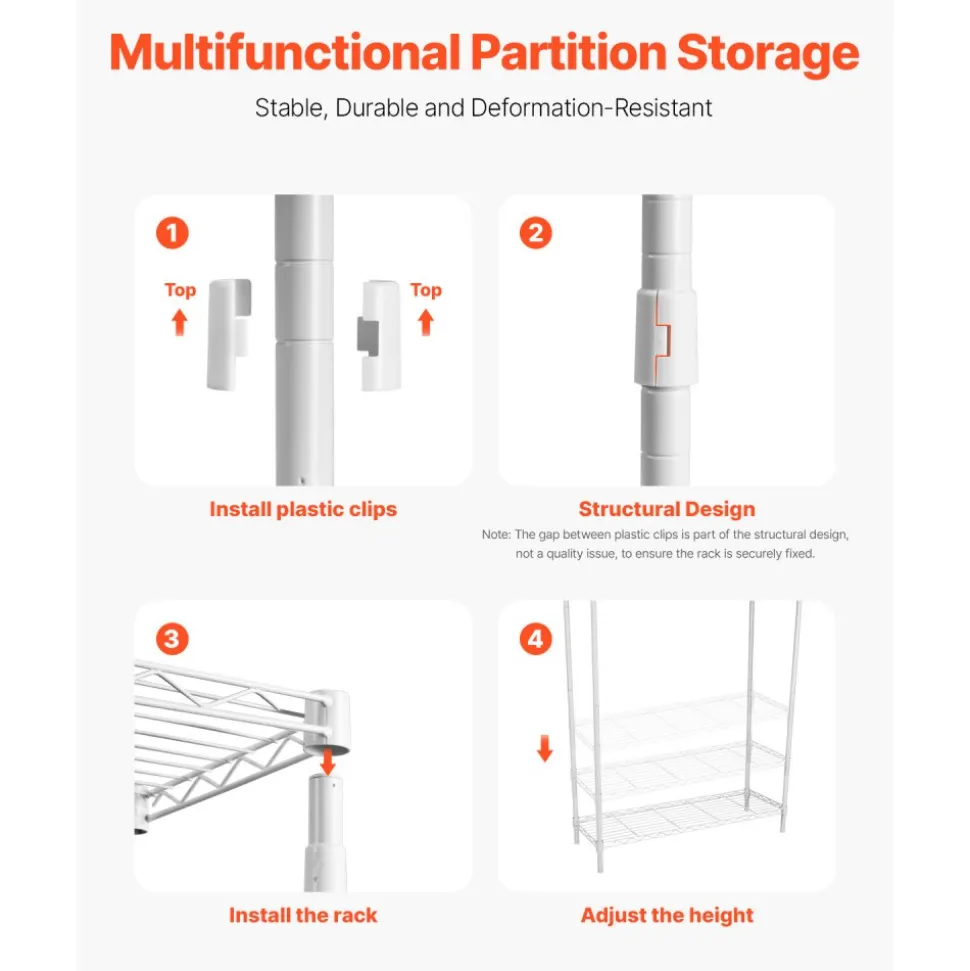 Multifunctional Partition Storage

Stable, Durable and Deformation-Resistant

1

Top

Top

Install plastic clips

2

Structural Design

Note: The gap between plastic clips is part of the structural design, not a quality issue, to ensure the rack is securely fixed.

3

Install the rack

4

Adjust the height