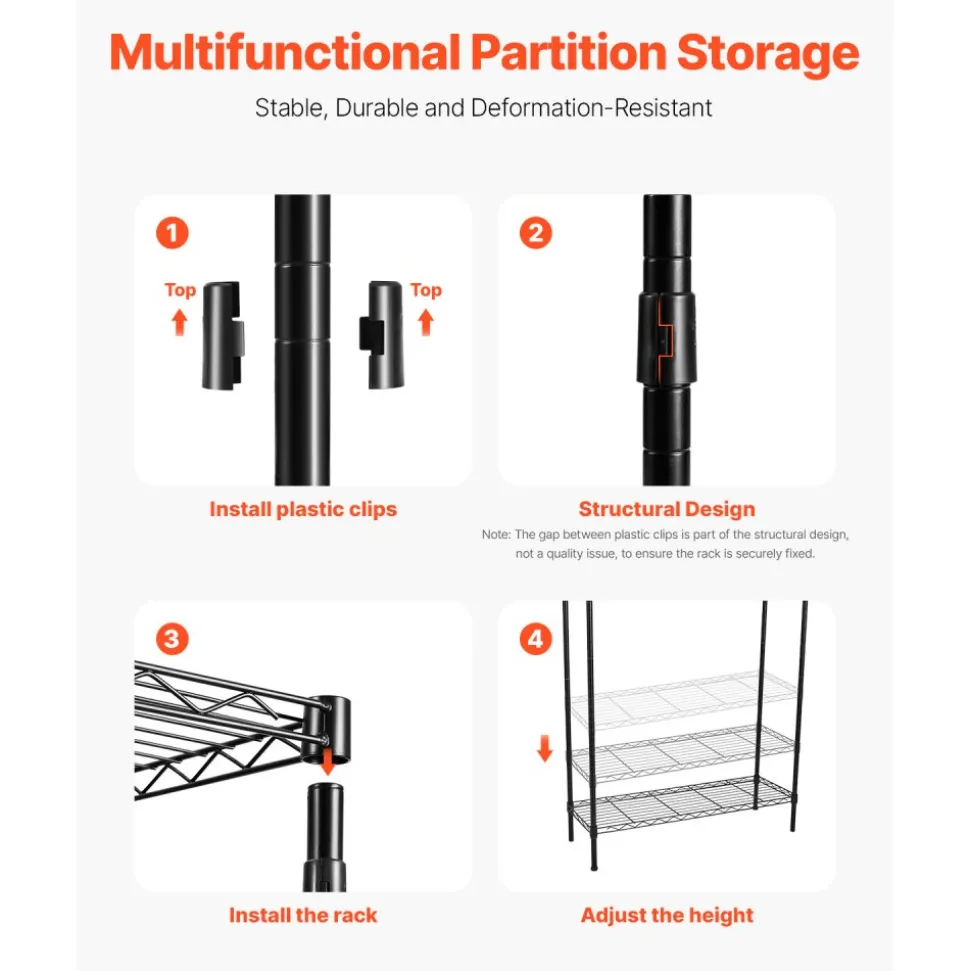 Multifunctional Partition Storage

Stable, Durable and Deformation-Resistant

1

Top

Top

Install plastic clips

2

Structural Design

Note: The gap between plastic clips is part of the structural design, not a quality issue, to ensure the rack is securely fixed.

3

Install the rack

4

Adjust the height