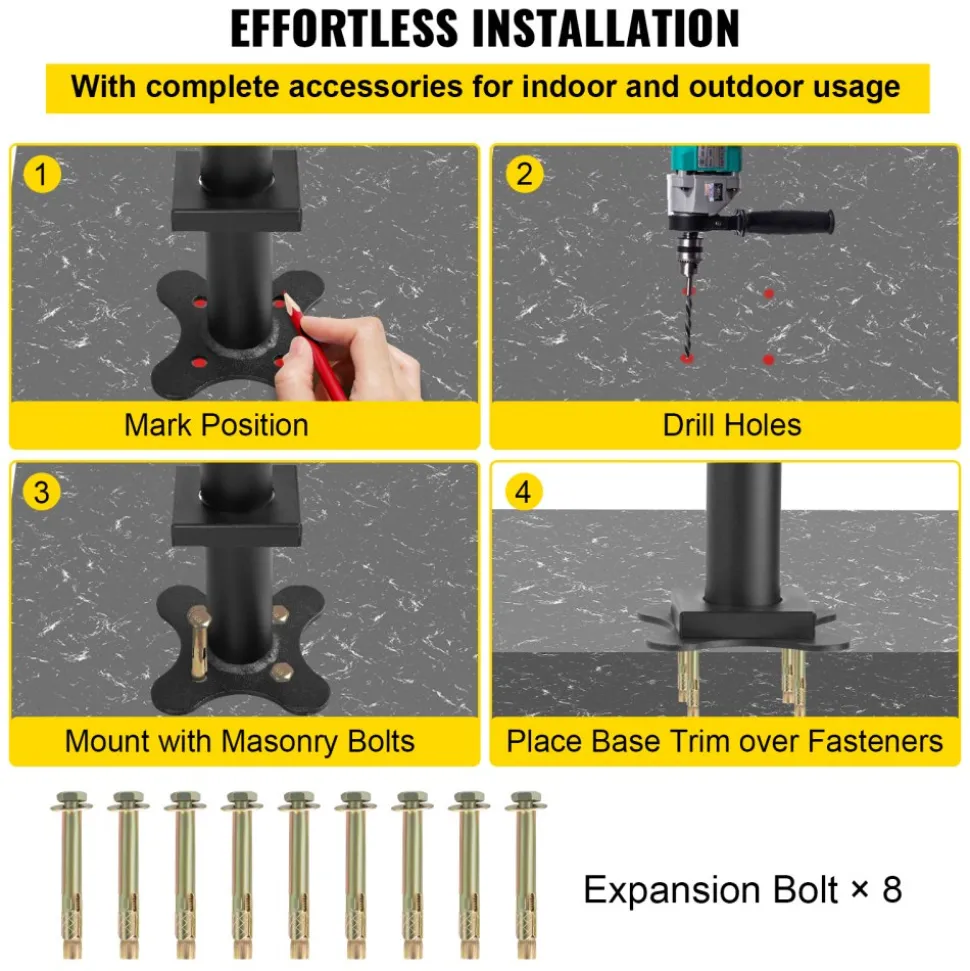 EFFORTLESS INSTALLATION

With complete accessories for indoor and outdoor usage

1
Mark Position

2
Drill Holes

3
Mount with Masonry Bolts

4
Place Base Trim over Fasteners

Expansion Bolt × 8