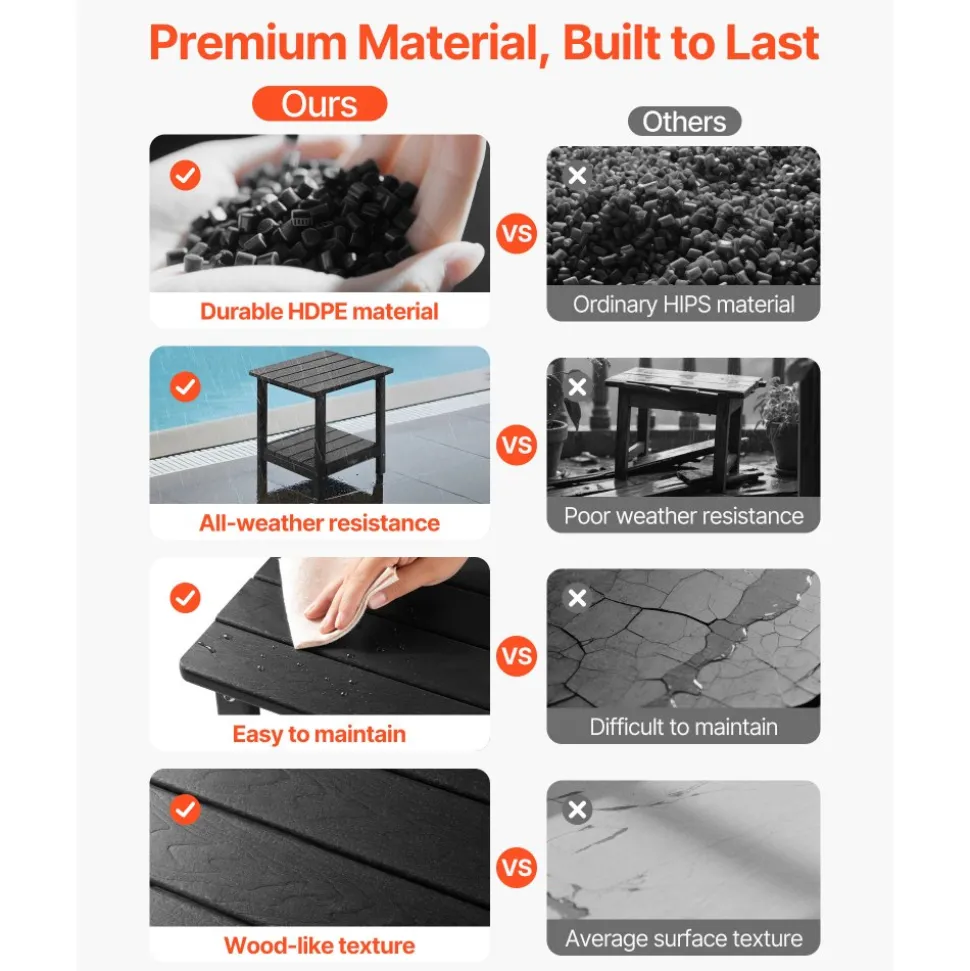 Premium Material, Built to Last

Ours

Others

Durable HDPE material

VS

Ordinary HIPS material

All-weather resistance

VS

Poor weather resistance

Easy to maintain

VS

Difficult to maintain

Wood-like texture

VS

Average surface texture