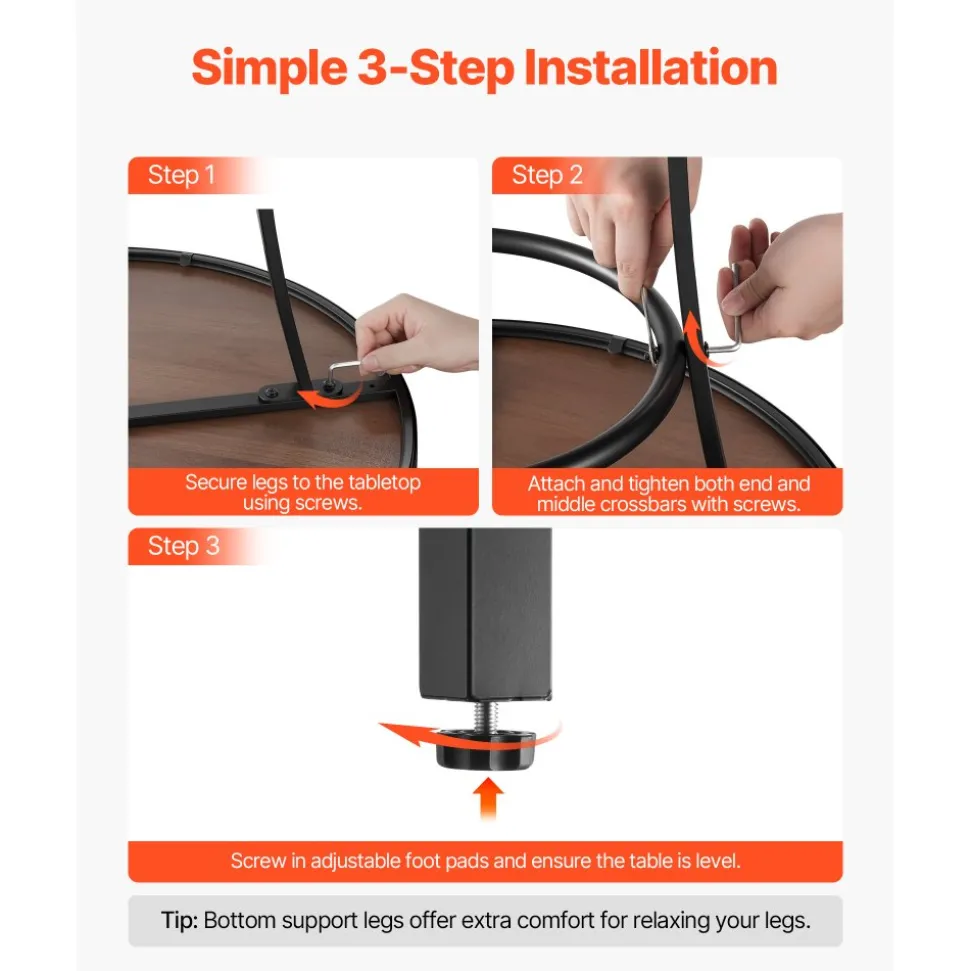 Simple 3-Step Installation

Step 1

Secure legs to the tabletop using screws.

Step 2

Attach and tighten both end and middle crossbars with screws.

Step 3

Screw in adjustable foot pads and ensure the table is level.

Tip: Bottom support legs offer extra comfort for relaxing your legs.