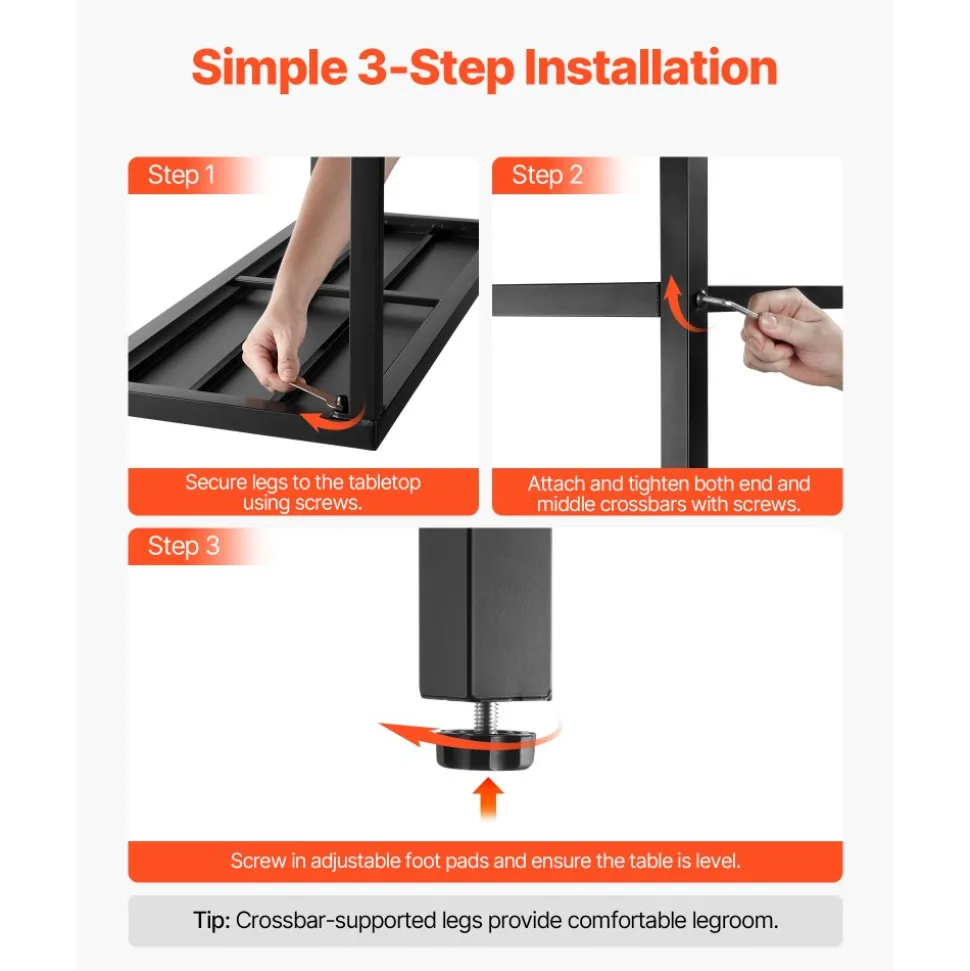 Simple 3-Step Installation

Step 1

Secure legs to the tabletop using screws.

Step 2

Attach and tighten both end and middle crossbars with screws.

Step 3

Screw in adjustable foot pads and ensure the table is level.

Tip: Crossbar-supported legs provide comfortable legroom.