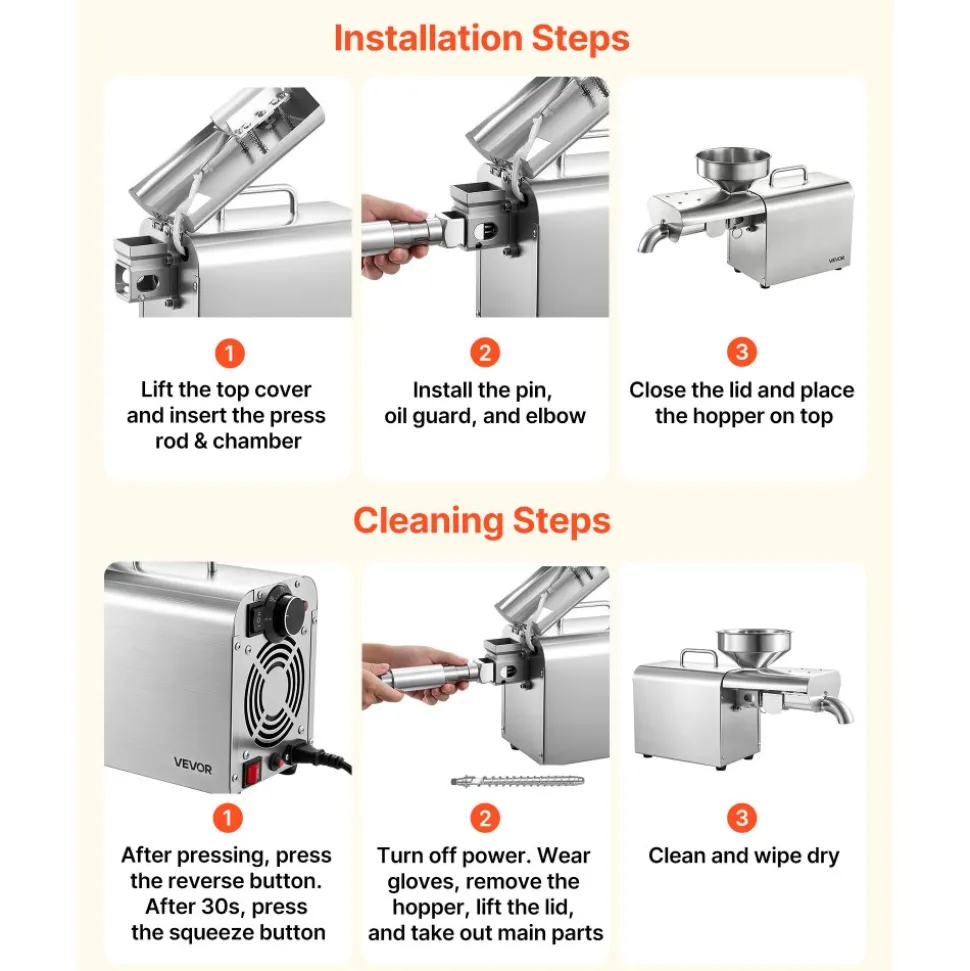 Installation Steps

VEVOR

1
Lift the top cover and insert the press rod & chamber

2
Install the pin, oil guard, and elbow

3
Close the lid and place the hopper on top

Cleaning Steps

VEVOR

1
After pressing, press the reverse button. After 30s, press the squeeze button

2
Turn off power. Wear gloves, remove the hopper, lift the lid, and take out main parts

3
Clean and wipe dry