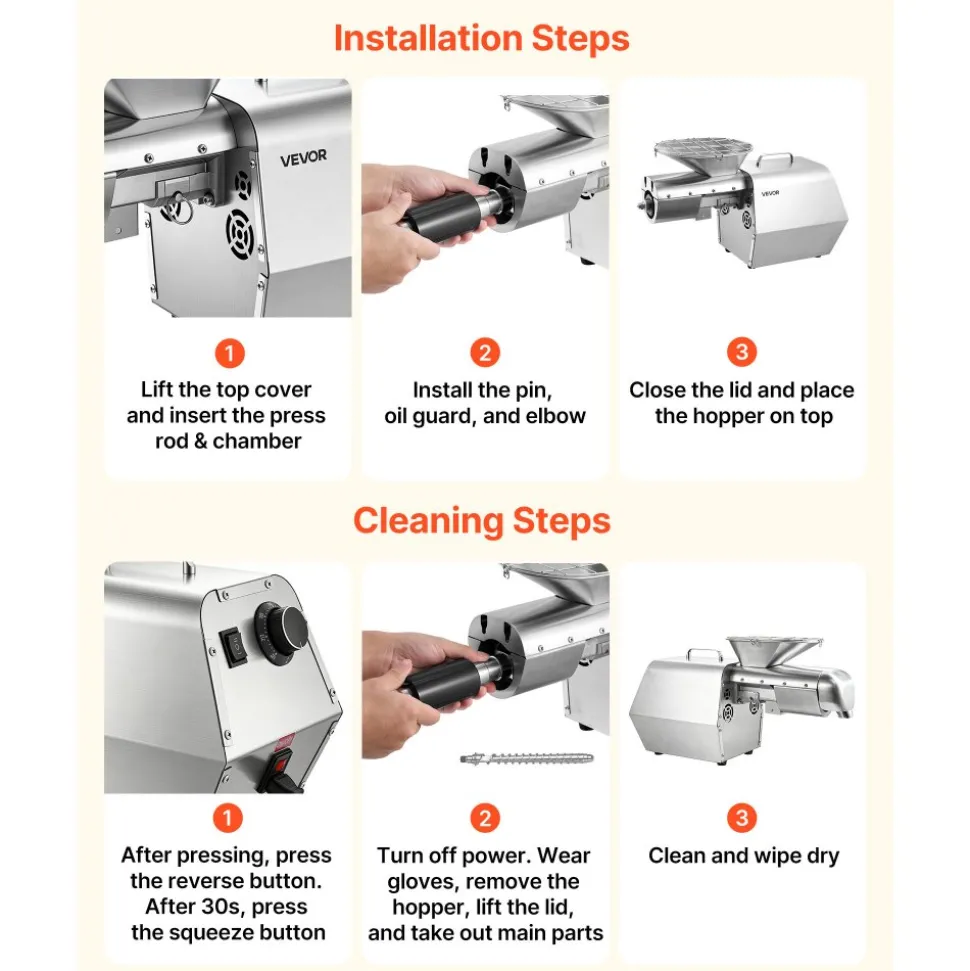 Installation Steps

VEVOR

VEVOR

1
Lift the top cover and insert the press rod & chamber

2
Install the pin, oil guard, and elbow

3
Close the lid and place the hopper on top

Cleaning Steps

1
After pressing, press the reverse button. After 30s, press the squeeze button

2
Turn off power. Wear gloves, remove the hopper, lift the lid, and take out main parts

3
Clean and wipe dry