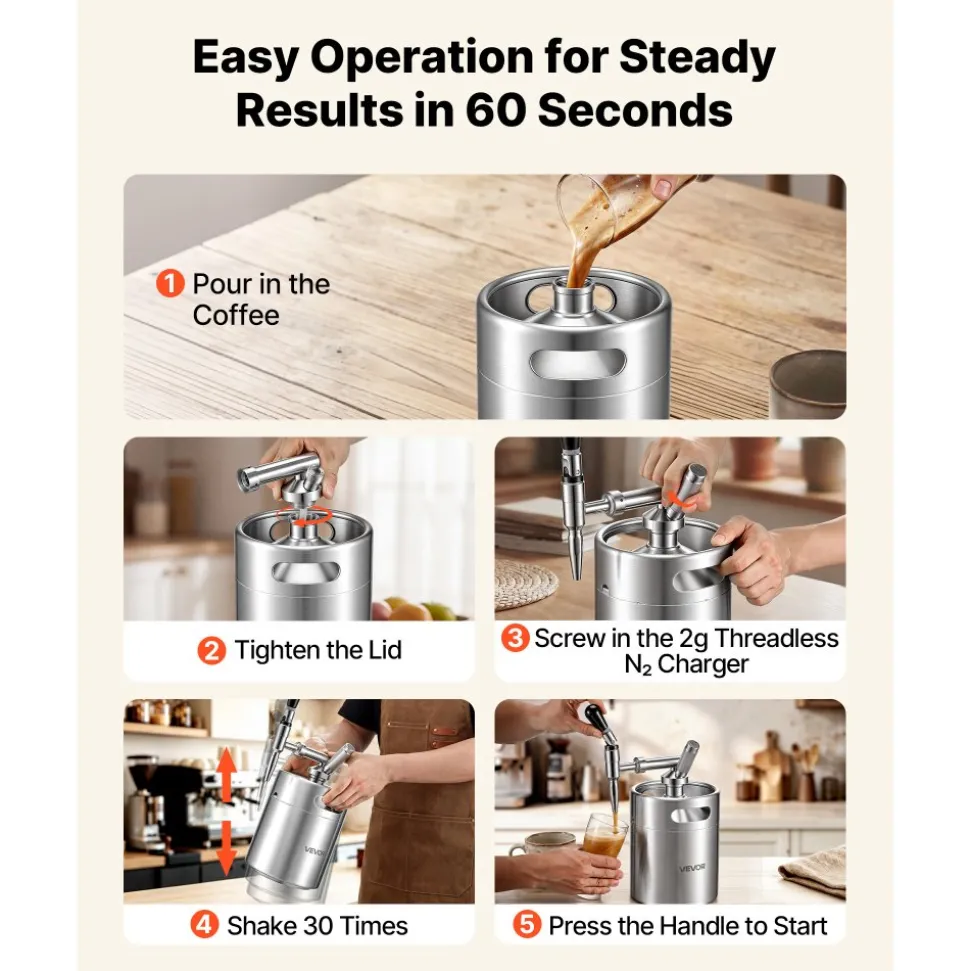 Easy Operation for Steady Results in 60 Seconds

1 Pour in the Coffee

2 Tighten the Lid

3 Screw in the 2g Threadless $N_2$ Charger

VEVOR

4 Shake 30 Times

VEVOR

5 Press the Handle to Start