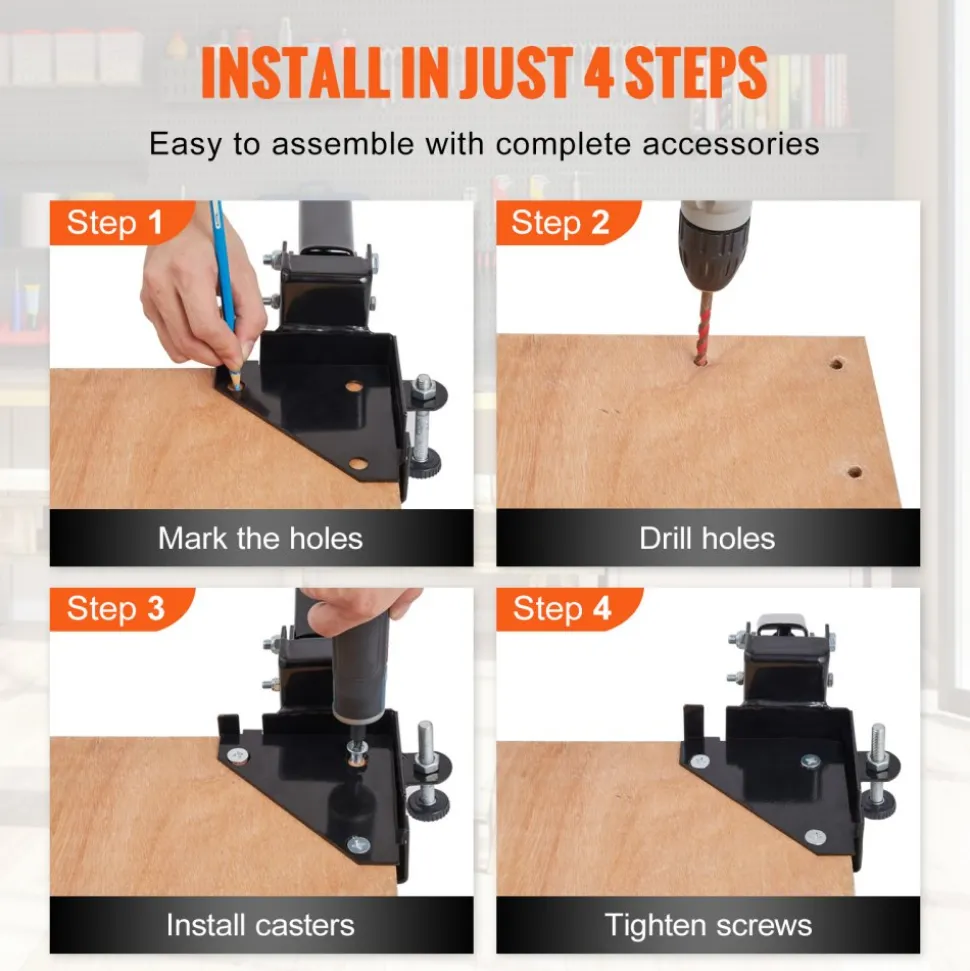 INSTALL IN JUST 4 STEPS

Easy to assemble with complete accessories

Step 1

Mark the holes

Step 2

Drill holes

Step 3

Install casters

Step 4

Tighten screws