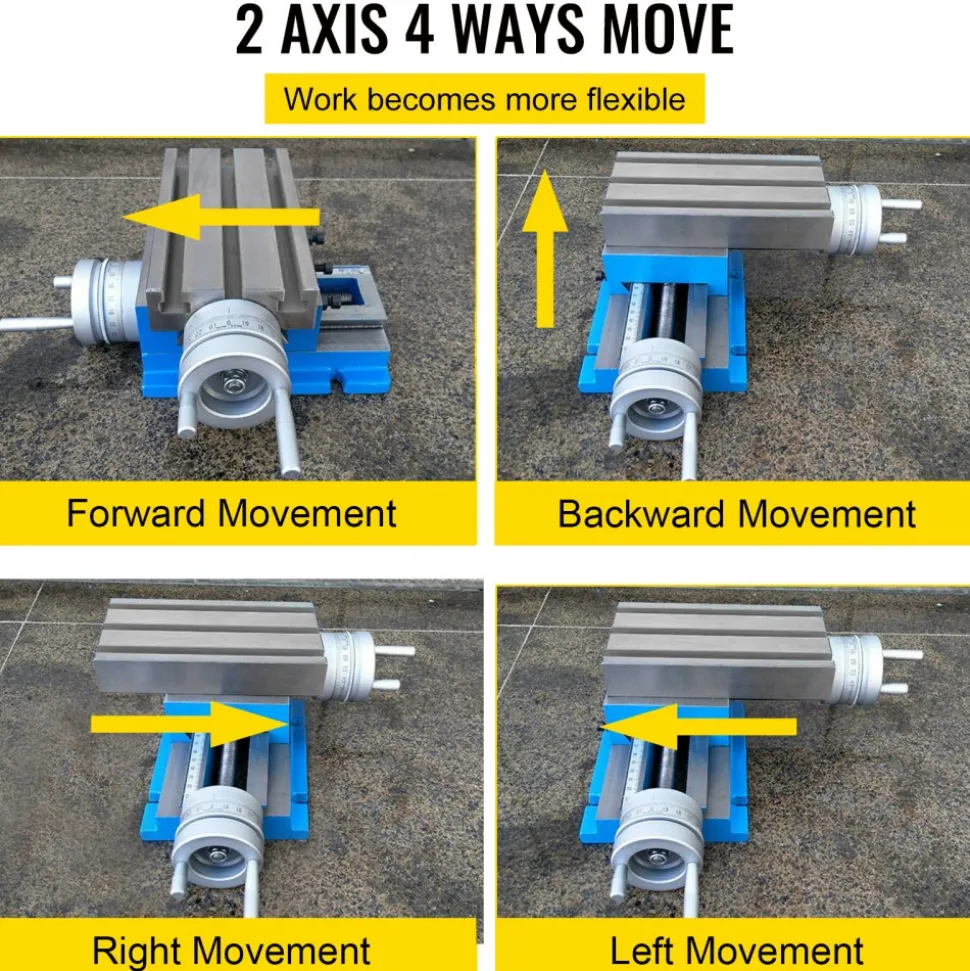 2 AXIS 4 WAYS MOVE

Work becomes more flexible

Forward Movement

Backward Movement

Right Movement

Left Movement